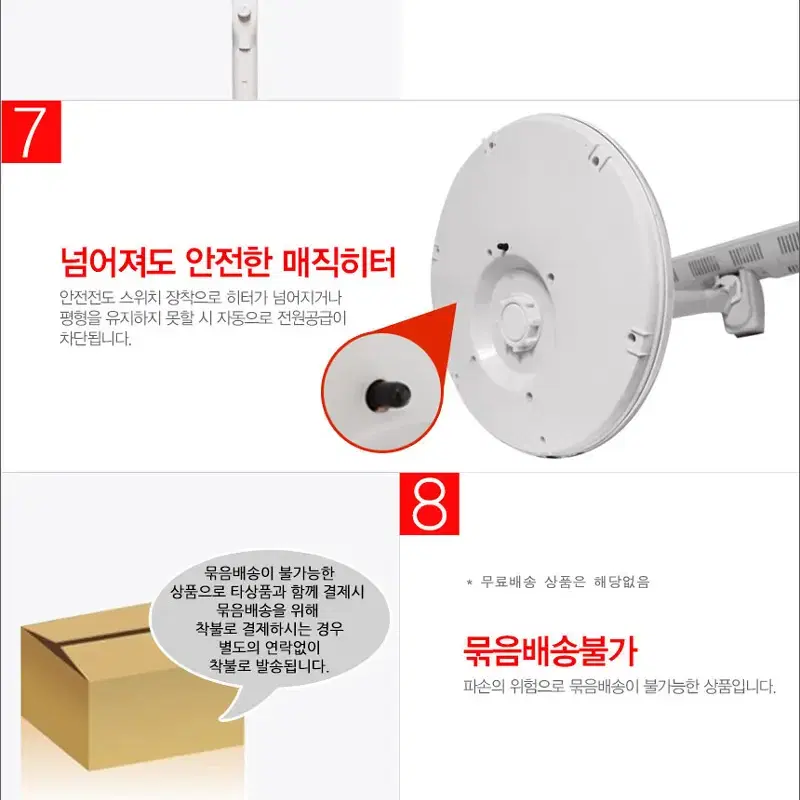 7

넘어져도 안전한 매직히터

안전전도 스위치 장착으로 히터가 넘어지거나 평형을 유지하지 못할 시 자동으로 전원공급이 차단됩니다.

8

묶음배송이 불가능한 상품으로 타상품과 함께 결제시 묶음배송을 위해 착불로 결제하시는 경우 별도의 연락없이 착불로 발송됩니다.

* 무료배송 상품은 해당없음

묶음배송불가

파손의 위험으로 묶음배송이 불가능한 상품입니다.