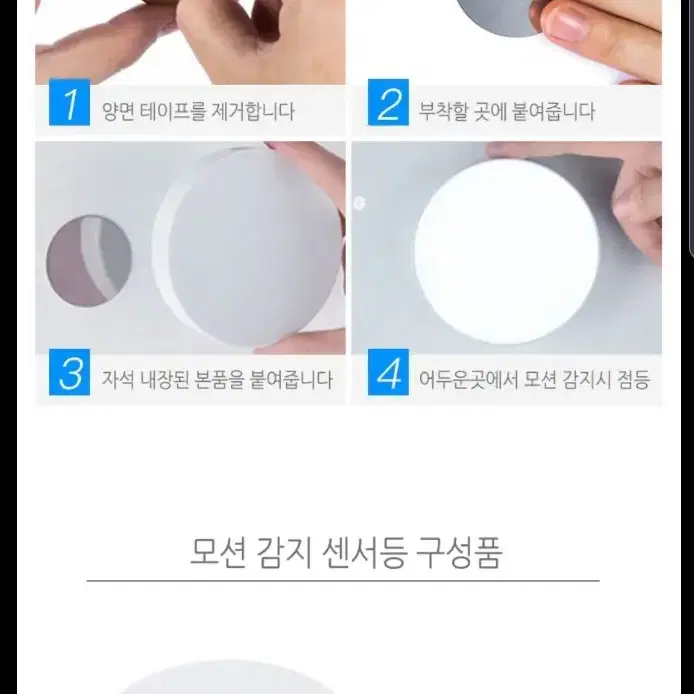 1 양면 테이프를 제거합니다

2 부착할 곳에 붙여줍니다

3 자석 내장된 본품을 붙여줍니다

4 어두운곳에서 모션 감지시 점등

모션 감지 센서등 구성품