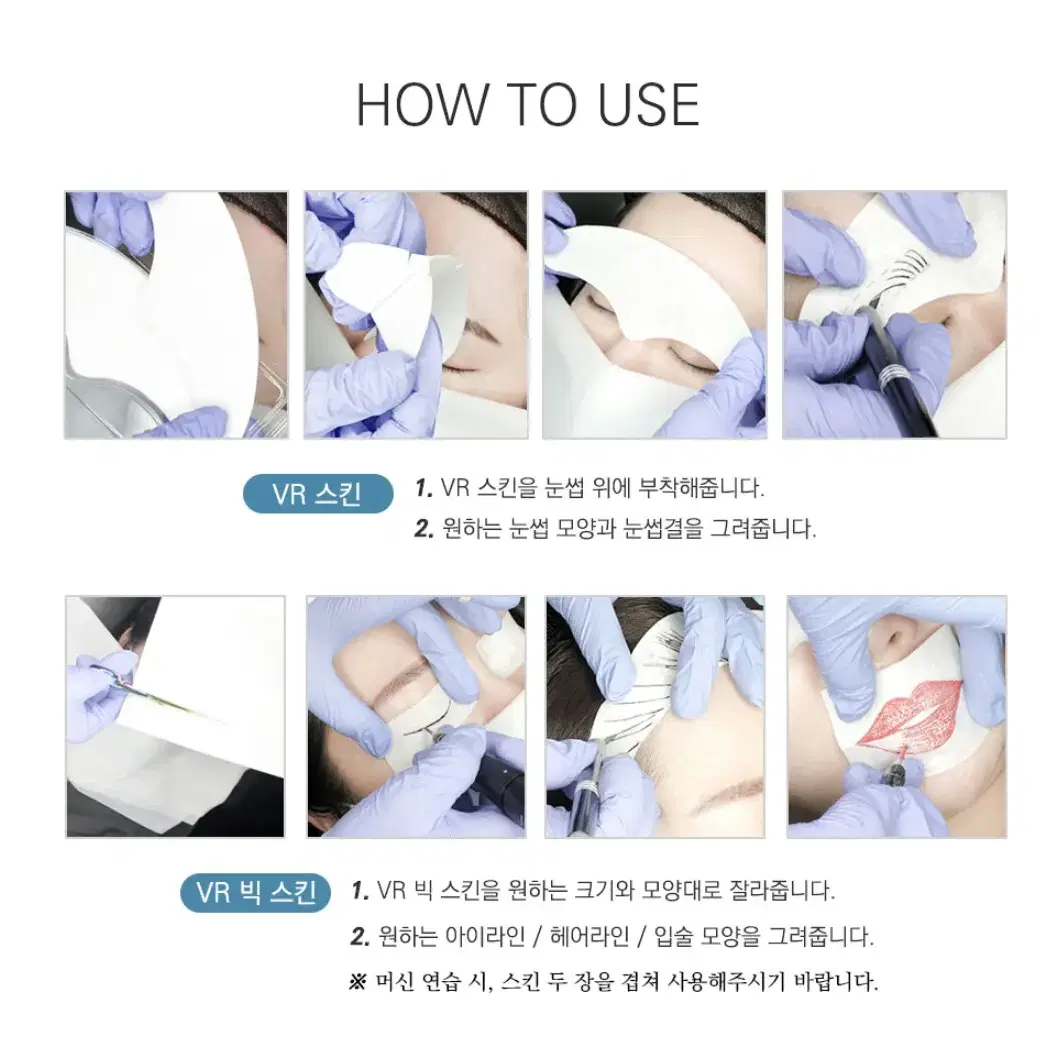 HOW TO USE

VR 스킨

1. VR 스킨을 눈썹 위에 부착해줍니다.

2. 원하는 눈썹 모양과 눈썹결을 그려줍니다.

VR 빅 스킨

1. VR 빅 스킨을 원하는 크기와 모양대로 잘라줍니다.

2. 원하는 아이라인 / 헤어라인 / 입술 모양을 그려줍니다.

※ 머신 연습 시, 스킨 두 장을 겹쳐 사용해주시기 바랍니다.