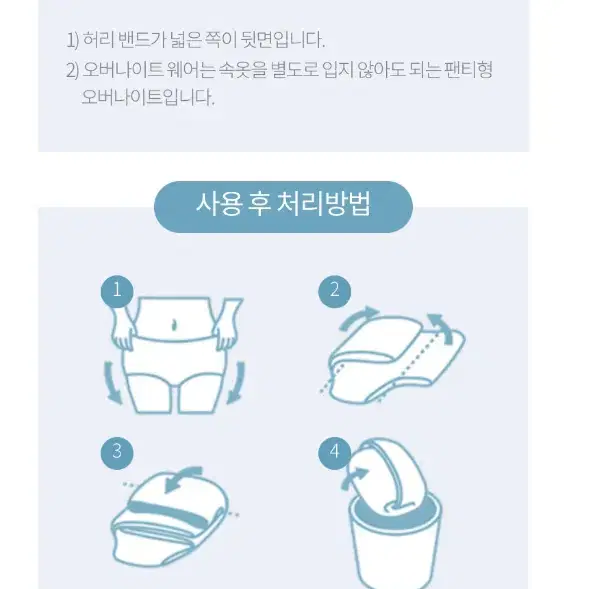 1) 허리 밴드가 넓은 쪽이 뒷면입니다.
2) 오버나이트 웨어는 속옷을 별도로 입지 않아도 되는 팬티형 오버나이트입니다.

사용 후 처리방법

1

2

3

4