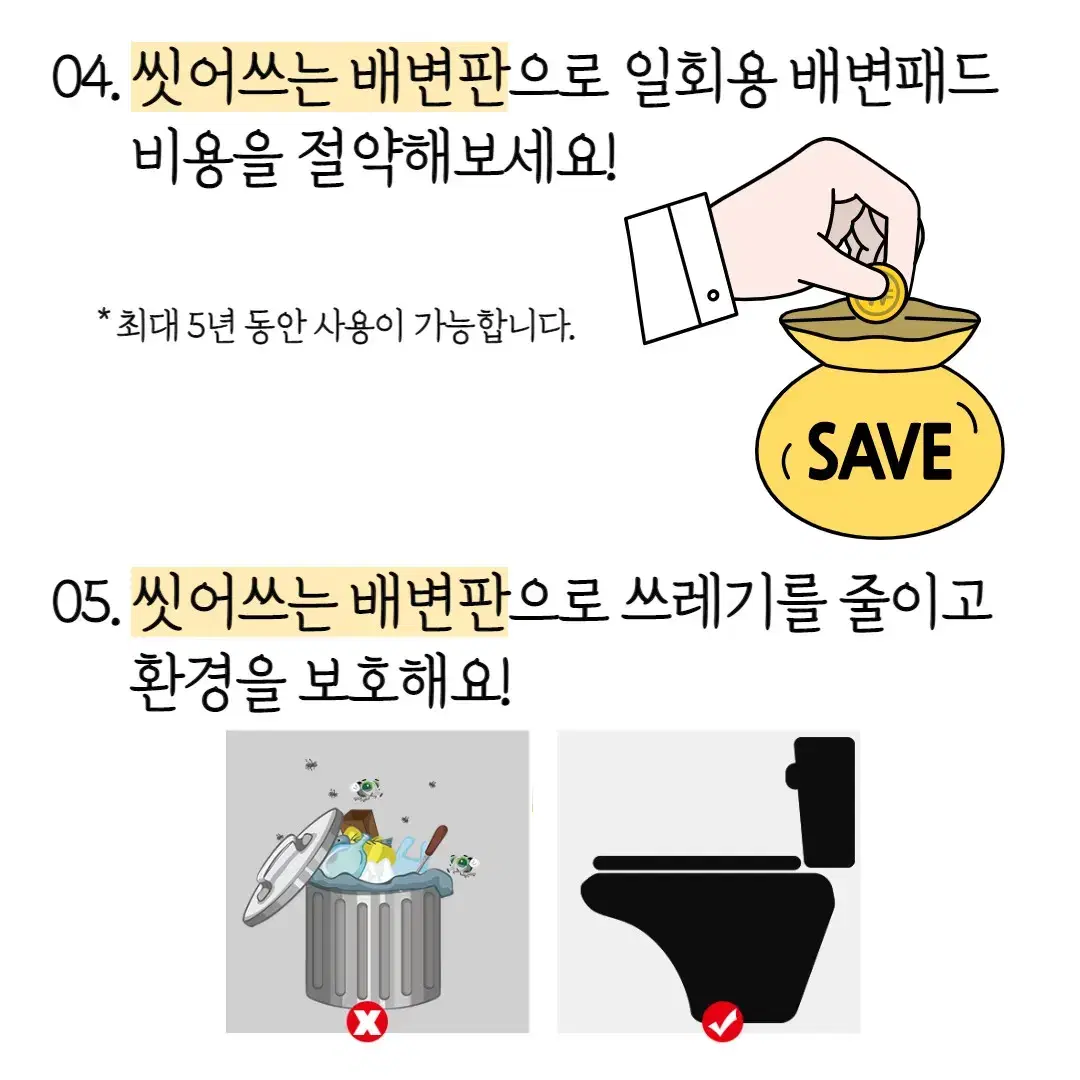 04. 씻어쓰는 배변판으로 일회용 배변패드 비용을 절약해보세요!

* 최대 5년 동안 사용이 가능합니다.

SAVE

05. 씻어쓰는 배변판으로 쓰레기를 줄이고 환경을 보호해요!