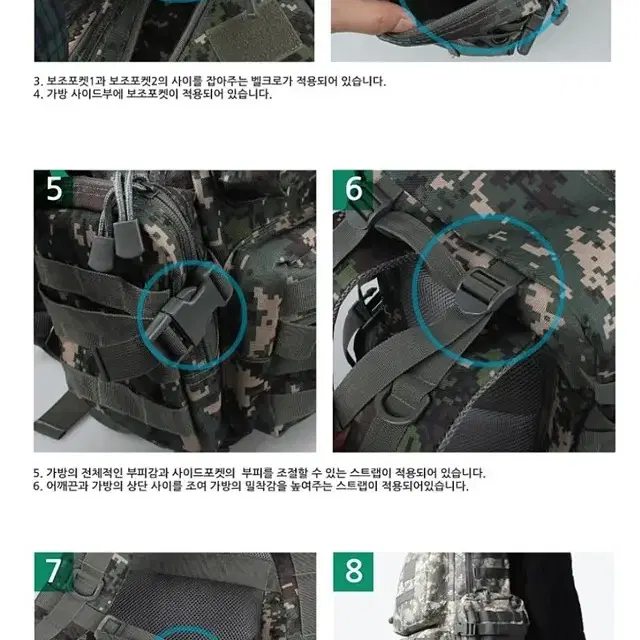 3. 보조포켓1과 보조포켓2의 사이를 잡아주는 벨크로가 적용되어 있습니다.
4. 가방 사이드부에 보조포켓이 적용되어 있습니다.

5

6

5. 가방의 전체적인 부피감과 사이드포켓의 부피를 조절할 수 있는 스트랩이 적용되어 있습니다.
6. 어깨끈과 가방의 상단 사이를 조여 가방의 밀착감을 높여주는 스트랩이 적용되어있습니다.

7

8