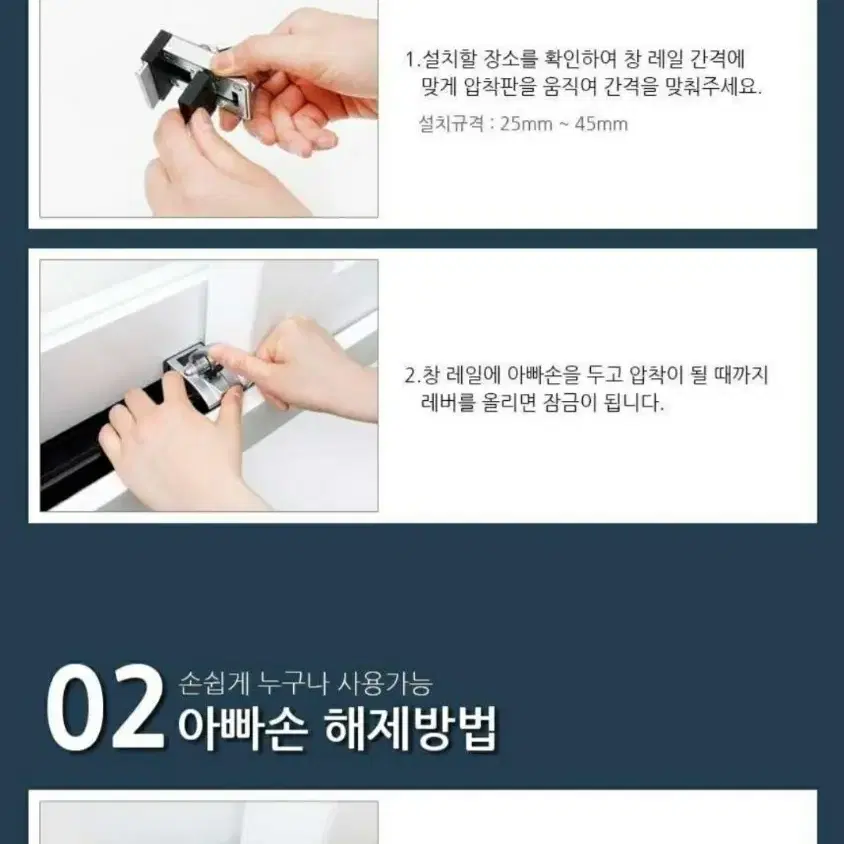 1.설치할 장소를 확인하여 창 레일 간격에 맞게 압착판을 움직여 간격을 맞춰주세요.

설치규격 : 25mm ~ 45mm

2.창 레일에 아빠손을 두고 압착이 될 때까지 레버를 올리면 잠금이 됩니다.

02 손쉽게 누구나 사용가능
아빠손 해제방법