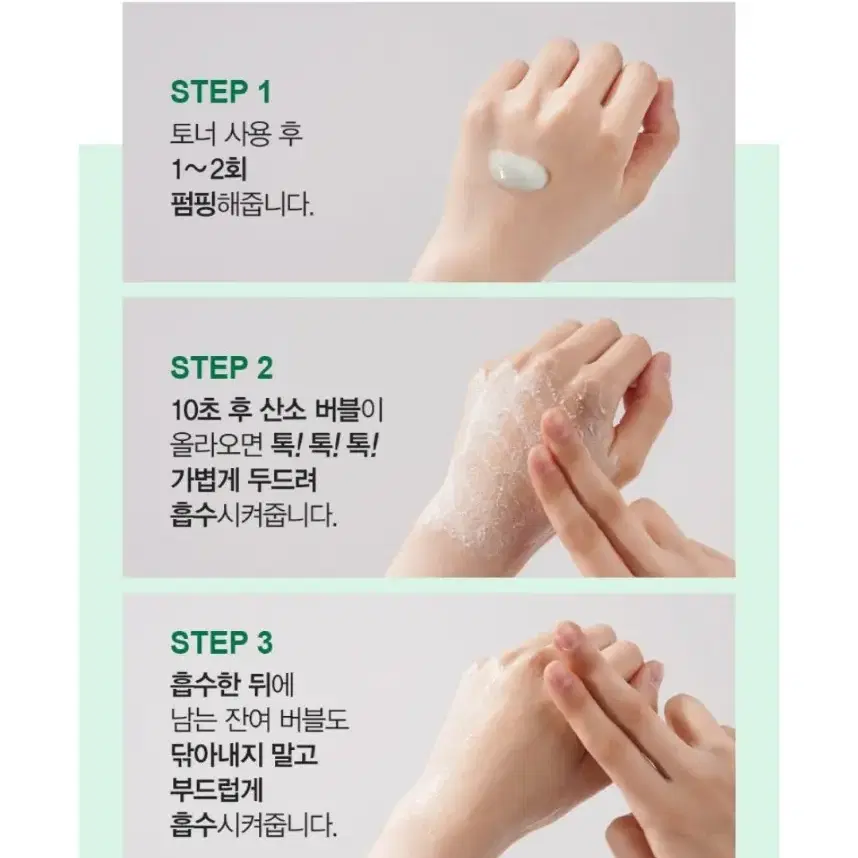 STEP 1
토너 사용 후
1~2회
펌핑해줍니다.

STEP 2
10초 후 산소 버블이
올라오면 톡! 톡! 톡!
가볍게 두드려
흡수시켜줍니다.

STEP 3
흡수한 뒤에
남는 잔여 버블도
닦아내지 말고
부드럽게
흡수시켜줍니다.