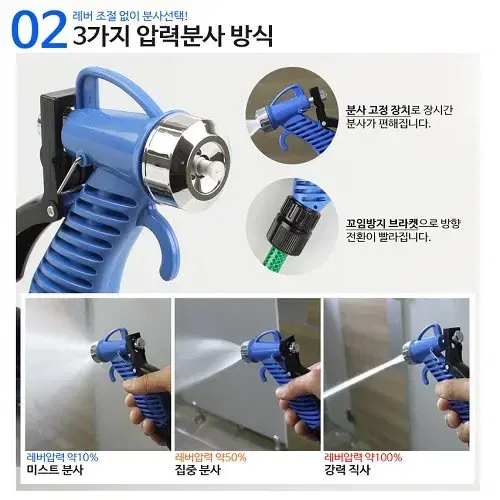 02 레버 조절 없이 분사선택!
3가지 압력분사 방식

분사 고정 장치로 장시간 분사가 편해집니다.

꼬임방지 브라켓으로 방향 전환이 빨라집니다.

레버압력 약10%
미스트 분사

레버압력 약50%
집중 분사

레버압력 약100%
강력 직사