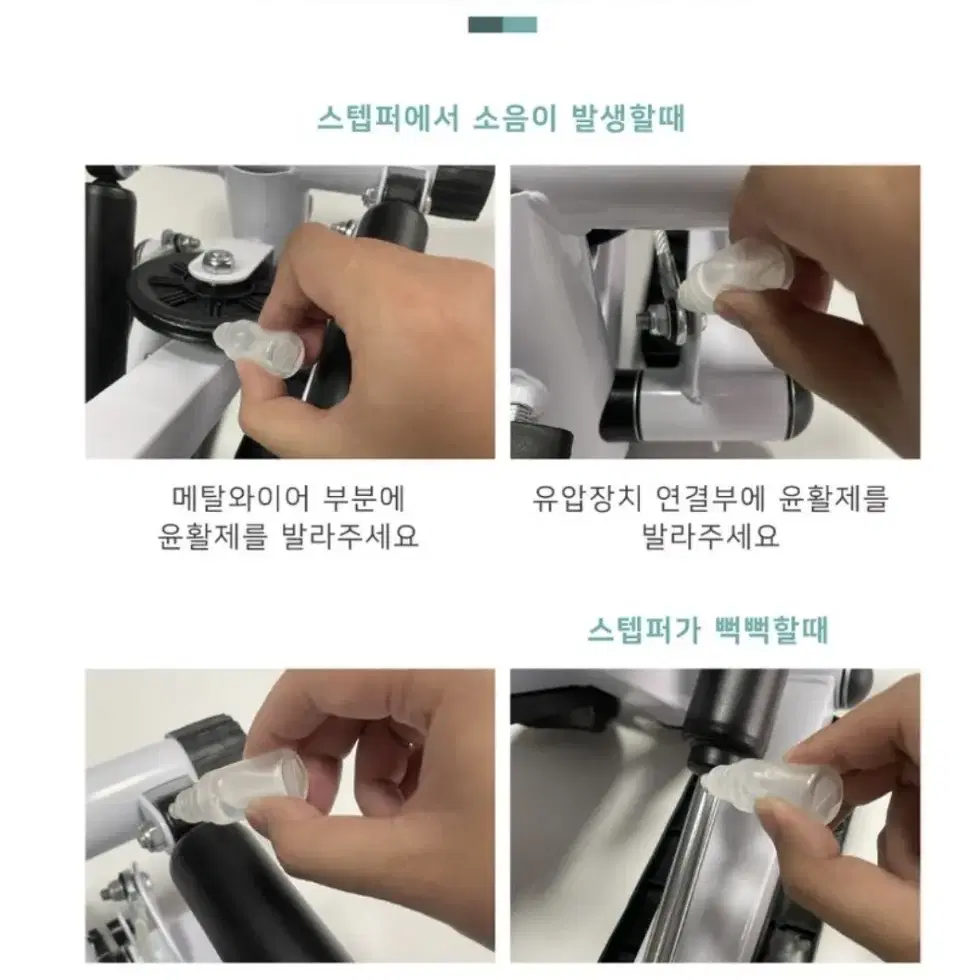 스텝퍼에서 소음이 발생할때

메탈와이어 부분에
윤활제를 발라주세요

유압장치 연결부에 윤활제를
발라주세요

스텝퍼가 뻑뻑할때