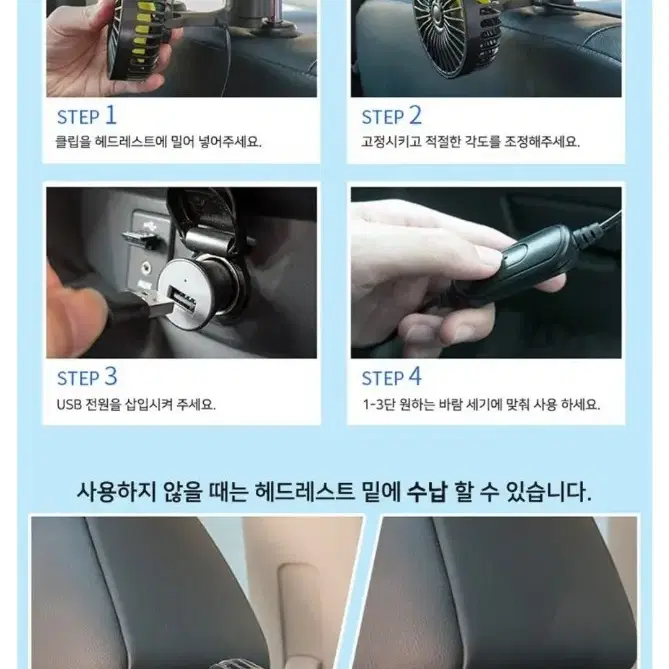 STEP 1
클립을 헤드레스트에 밀어 넣어주세요.

STEP 2
고정시키고 적절한 각도를 조정해주세요.

STEP 3
USB 전원을 삽입시켜 주세요.

STEP 4
1-3단 원하는 바람 세기에 맞춰 사용 하세요.

사용하지 않을 때는 헤드레스트 밑에 수납 할 수 있습니다.