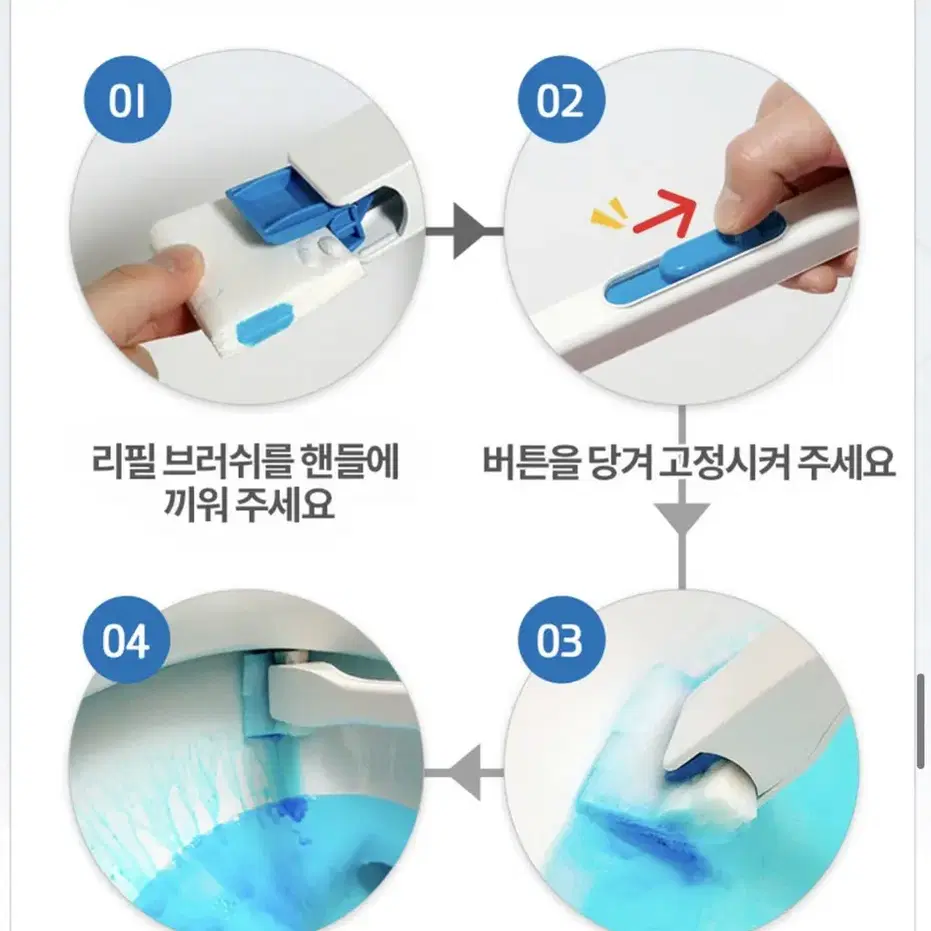 01

02

리필 브러쉬를 핸들에 끼워 주세요

버튼을 당겨 고정시켜 주세요

04

03