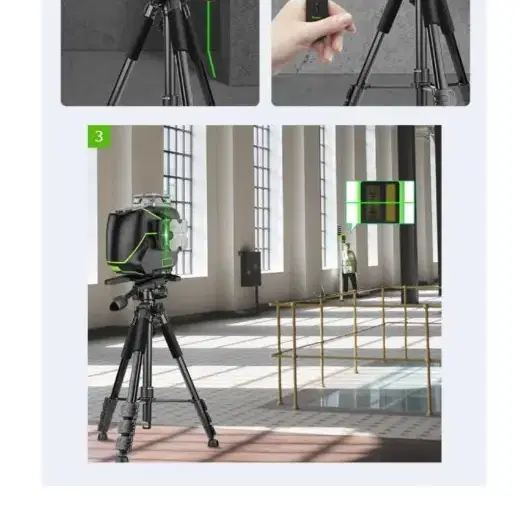 3