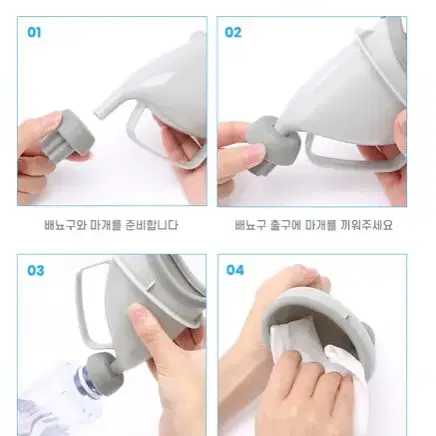 01

02

배뇨구와 마개를 준비합니다

배뇨구 출구에 마개를 끼워주세요

03

04