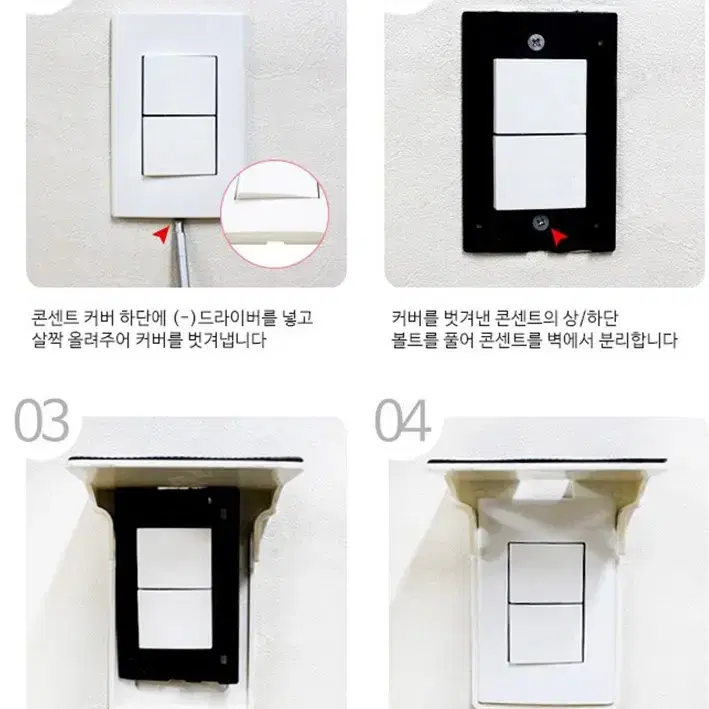 콘센트 커버 하단에 (-)드라이버를 넣고
살짝 올려주어 커버를 벗겨냅니다

커버를 벗겨낸 콘센트의 상/하단
볼트를 풀어 콘센트를 벽에서 분리합니다

03

04