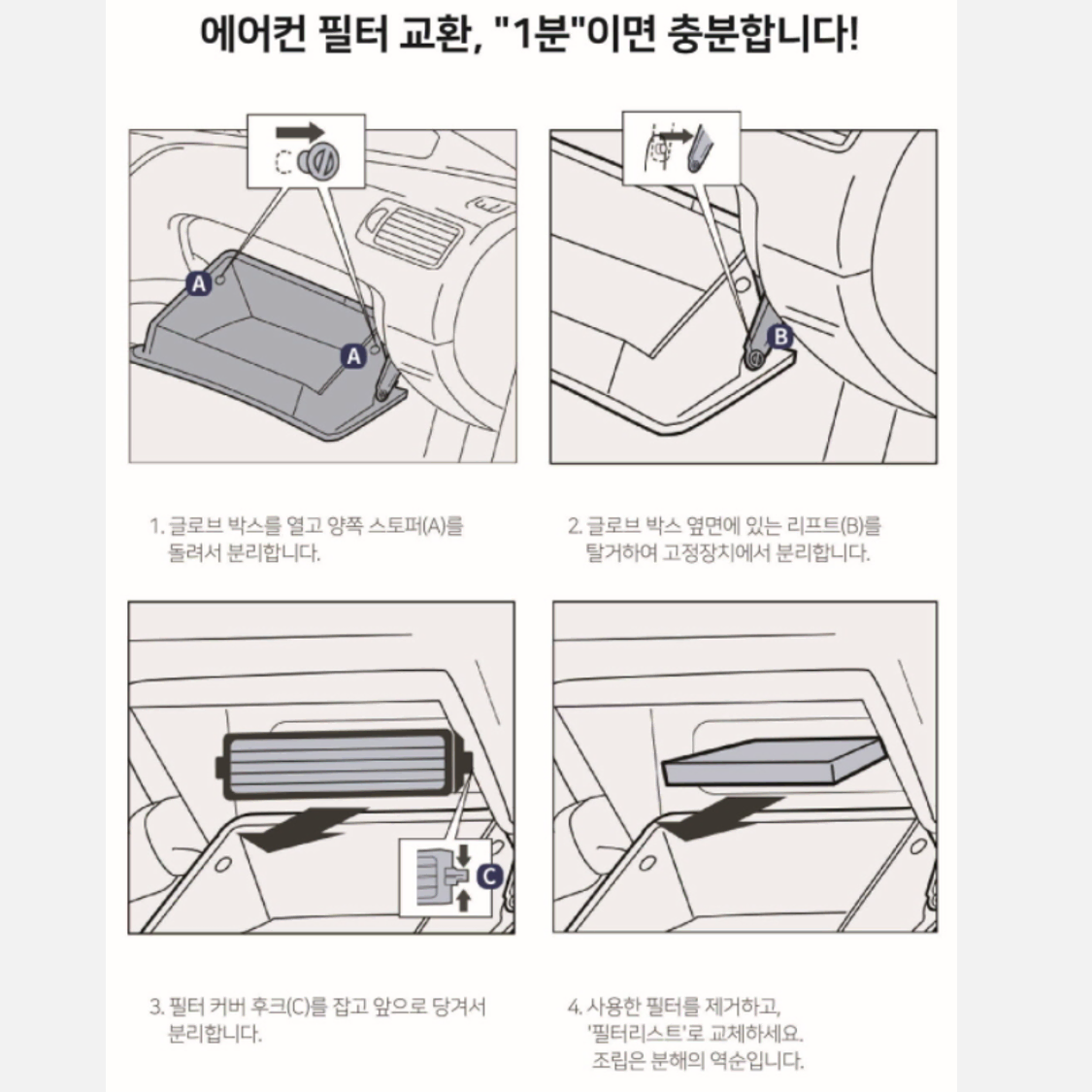 에어컨 필터 교환, "1분"이면 충분합니다!

A

A

B

1. 글로브 박스를 열고 양쪽 스토퍼(A)를 돌려서 분리합니다.

2. 글로브 박스 옆면에 있는 리프트(B)를 탈거하여 고정장치에서 분리합니다.

C

3. 필터 커버 후크(C)를 잡고 앞으로 당겨서 분리합니다.

4. 사용한 필터를 제거하고, '필터리스트'로 교체하세요. 조립은 분해의 역순입니다.