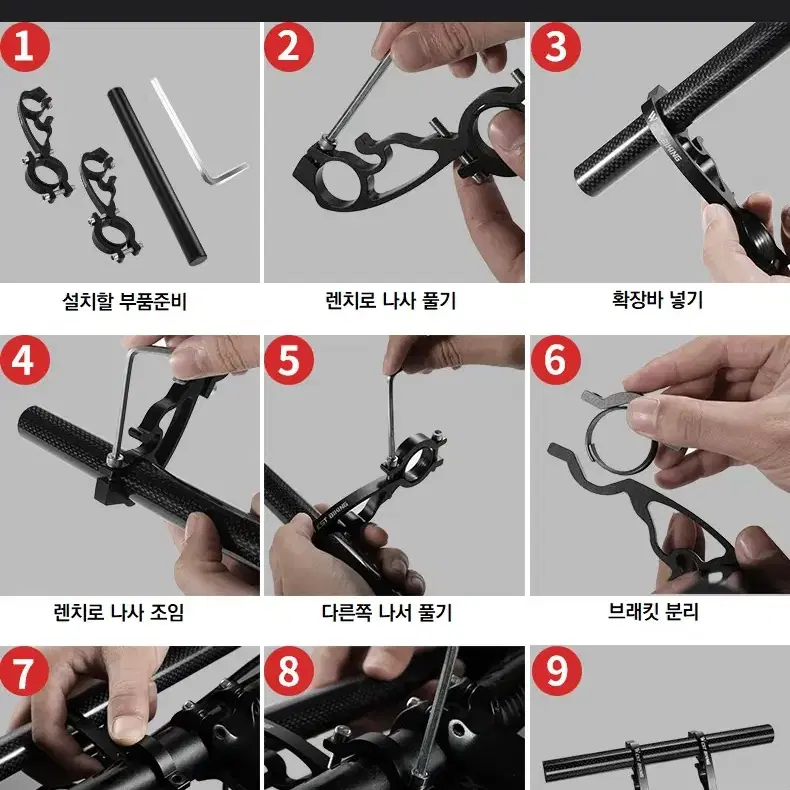 1

설치할 부품준비

2

렌치로 나사 풀기

3

WEST BIKING

확장바 넣기

4

렌치로 나사 조임

5

WEST BIKING

다른쪽 나서 풀기

6

브래킷 분리

7

8

9