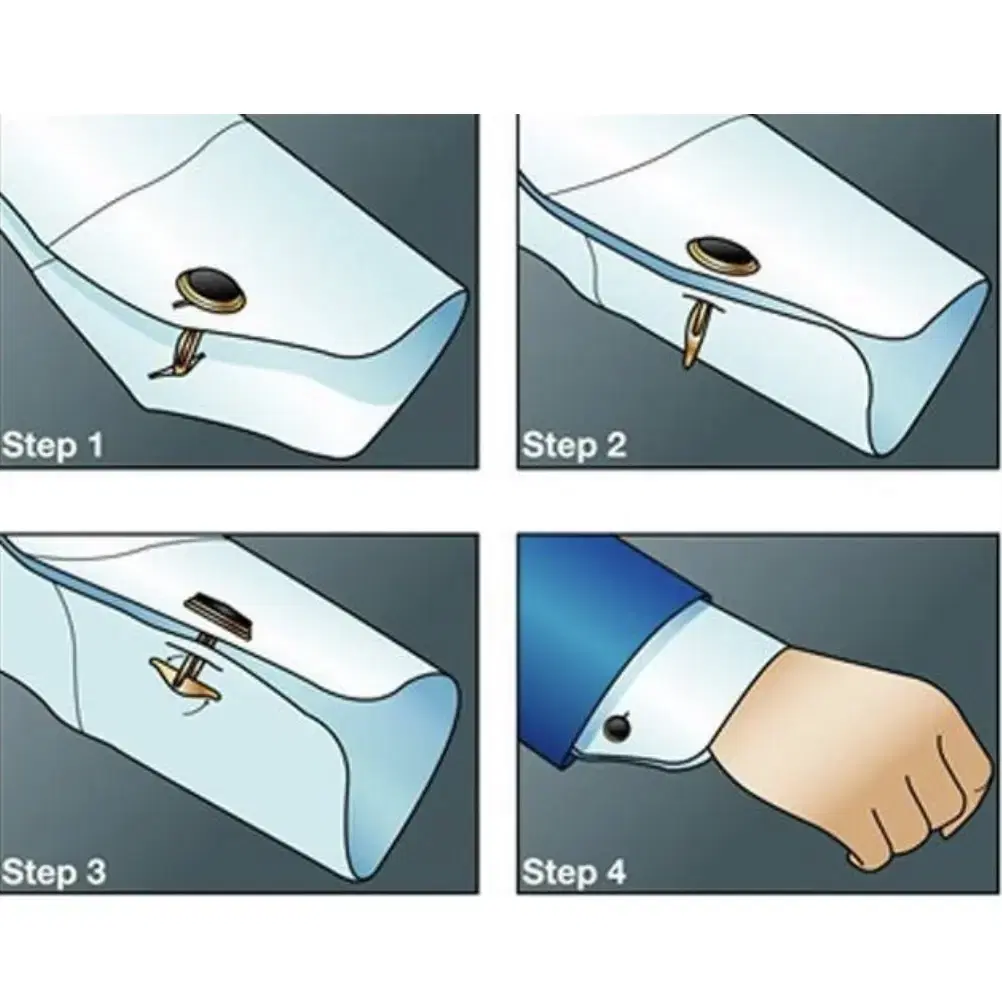 Step 1

Step 2

Step 3

Step 4