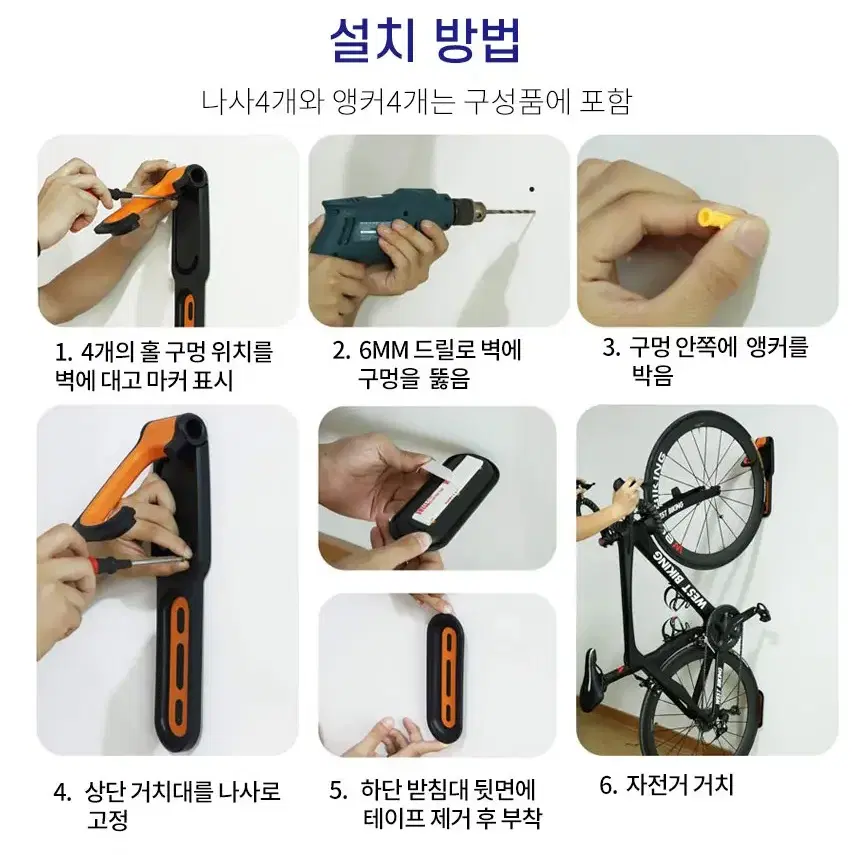 설치 방법

나사4개와 앵커4개는 구성품에 포함

1. 4개의 홀 구멍 위치를 벽에 대고 마커 표시

2. 6MM 드릴로 벽에 구멍을 뚫음

3. 구멍 안쪽에 앵커를 박음

WEST BIKING

WEST BIKING

4. 상단 거치대를 나사로 고정

5. 하단 받침대 뒷면에 테이프 제거 후 부착

6. 자전거 거치