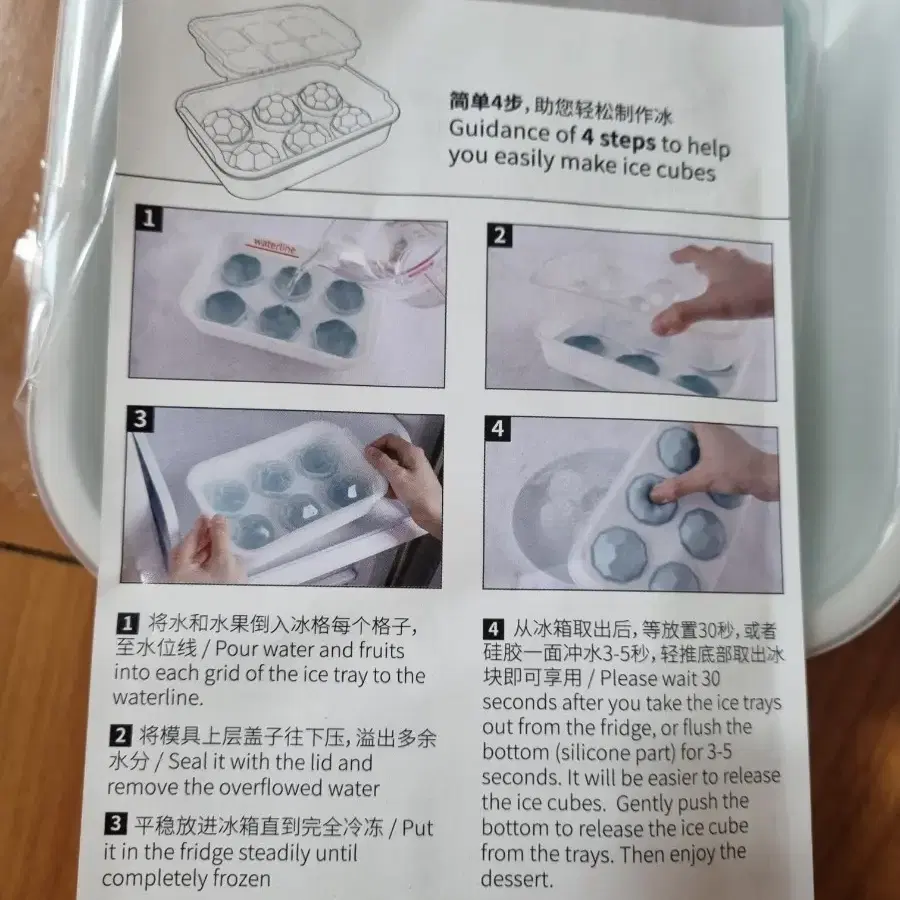 简单4步，助您轻松制作冰
Guidance of 4 steps to help you easily make ice cubes

1

waterline

2

3

4

1 将水和水果倒入冰格每个格子，至水位线 / Pour water and fruits into each grid of the ice tray to the waterline.

2 将模具上层盖子往下压，溢出多余水分 / Seal it with the lid and remove the overflowed water

3 平稳放进冰箱直到完全冷冻 / Put it in the fridge steadily until completely frozen

4 从冰箱取出后，等放置30秒，或者硅胶一面冲水3-5秒，轻推底部取出冰块即可享用 / Please wait 30 seconds after you take the ice trays out from the fridge, or flush the bottom (silicone part) for 3-5 seconds. It will be easier to release the ice cubes. Gently push the bottom to release the ice cube from the trays. Then enjoy the dessert.