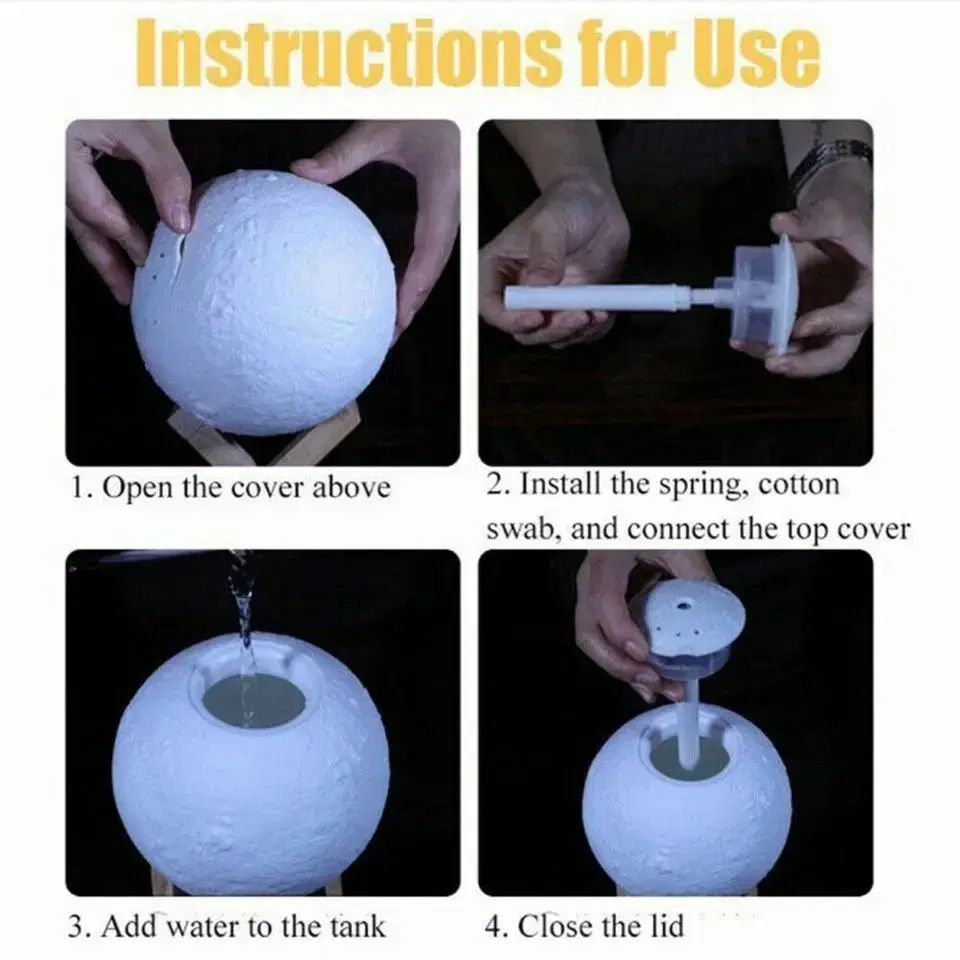 Instructions for Use

1. Open the cover above

2. Install the spring, cotton swab, and connect the top cover

3. Add water to the tank

4. Close the lid