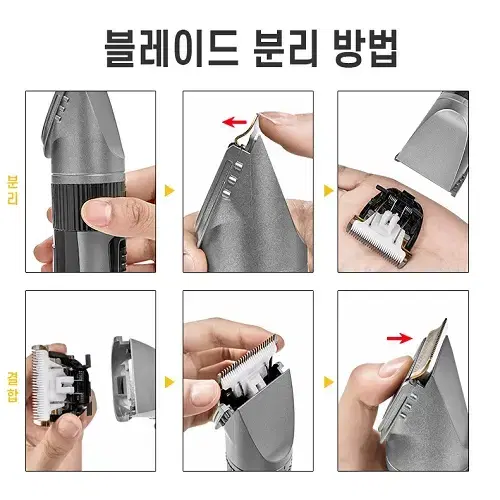 블레이드 분리 방법

분리

결합