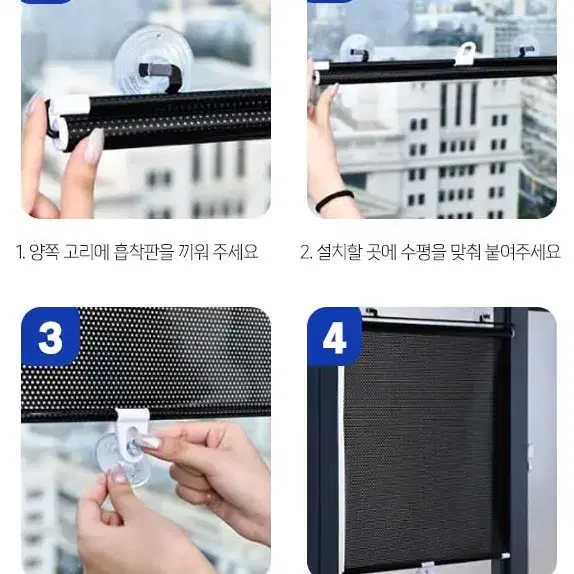 1. 양쪽 고리에 흡착판을 끼워 주세요

2. 설치할 곳에 수평을 맞춰 붙여주세요

3

4