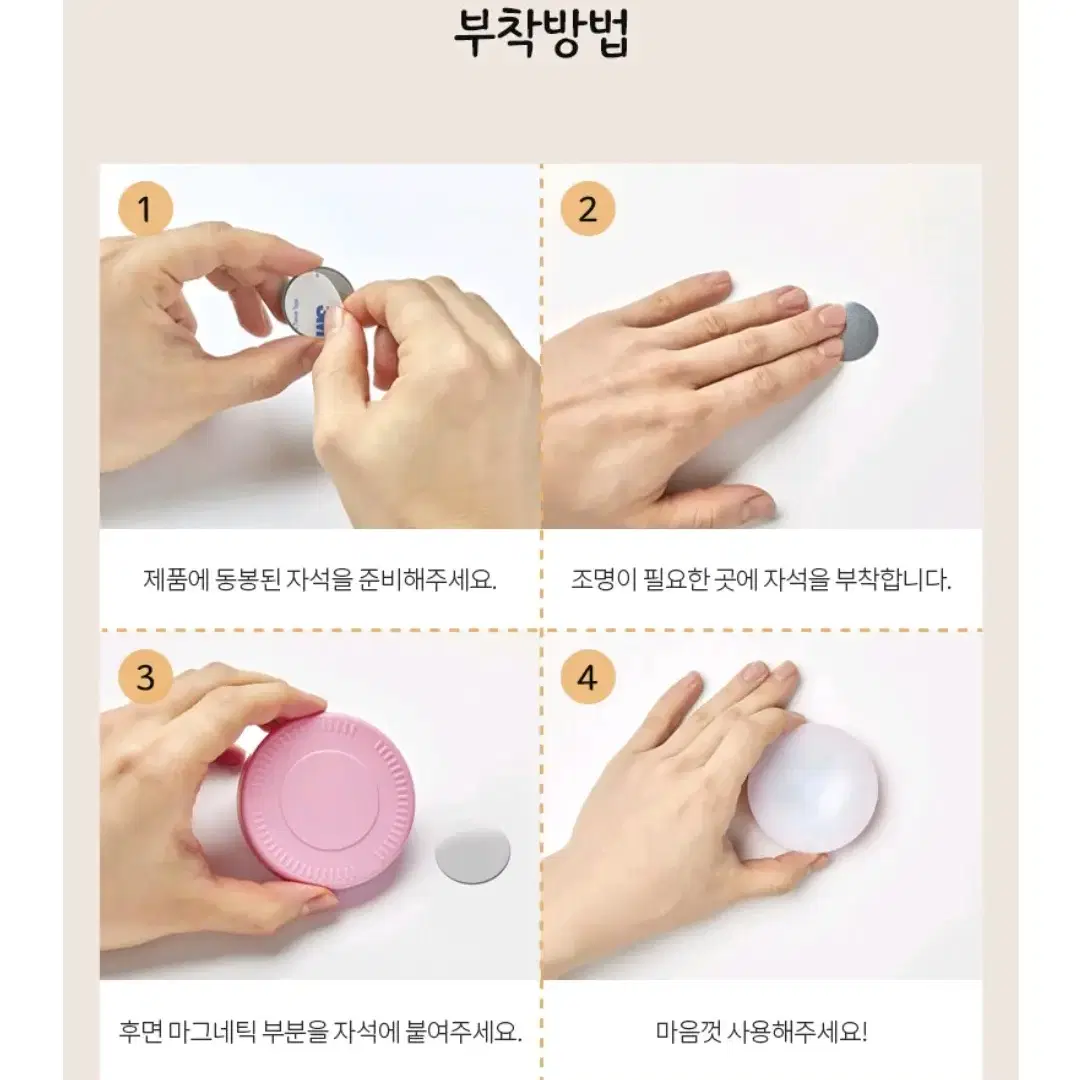 부착방법

1

제품에 동봉된 자석을 준비해주세요.

2

조명이 필요한 곳에 자석을 부착합니다.

3

후면 마그네틱 부분을 자석에 붙여주세요.

4

마음껏 사용해주세요!