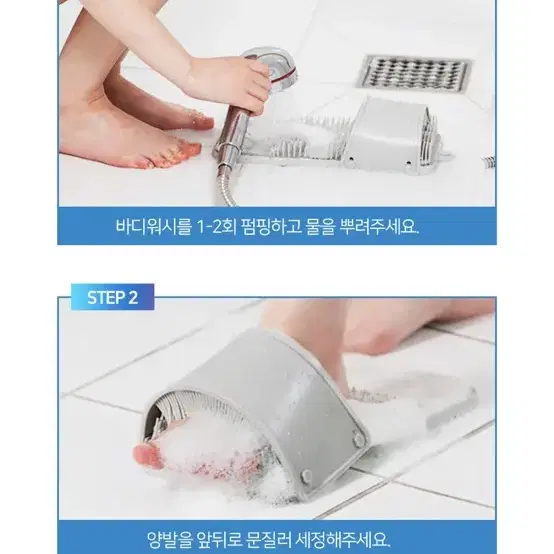 바디워시를 1-2회 펌핑하고 물을 뿌려주세요.

STEP 2

양발을 앞뒤로 문질러 세정해주세요.