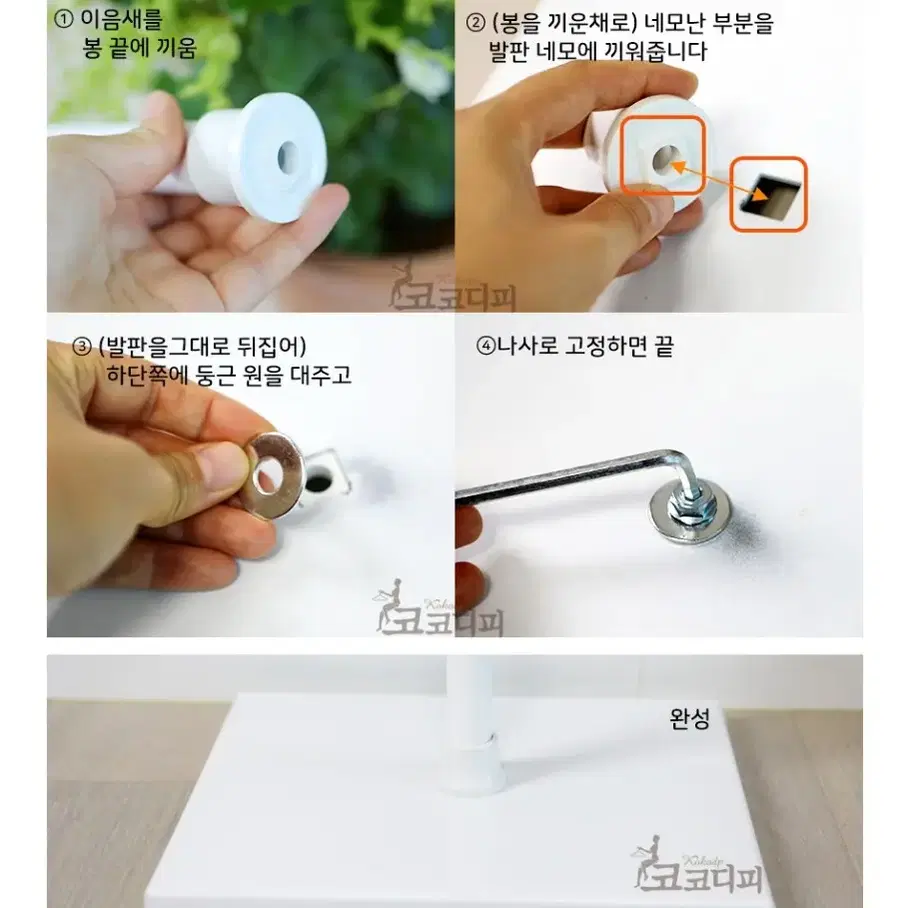 ① 이음새를
봉 끝에 끼움

② (봉을 끼운채로) 네모난 부분을
발판 네모에 끼워줍니다

코코디피

③ (발판을그대로 뒤집어)
하단쪽에 둥근 원을 대주고

④나사로 고정하면 끝

Kokodp
코코디피

완성

Kokodp
코코디피