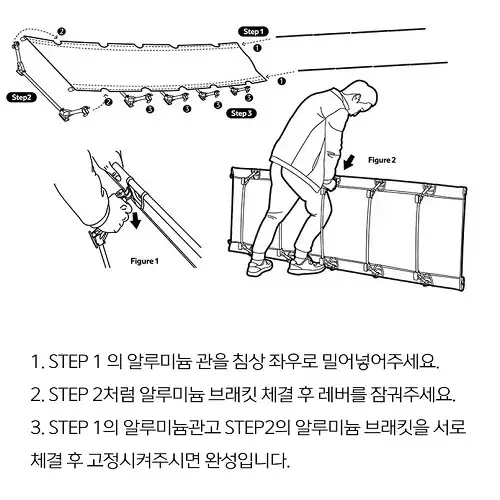 2
Step 1
1
1
Step2
2
3
3
3
3
Step 3
Figure 2
Figure 1

1. STEP 1 의 알루미늄 관을 침상 좌우로 밀어넣어주세요.

2. STEP 2처럼 알루미늄 브래킷 체결 후 레버를 잠궈주세요.

3. STEP 1의 알루미늄관고 STEP2의 알루미늄 브래킷을 서로 체결 후 고정시켜주시면 완성입니다.