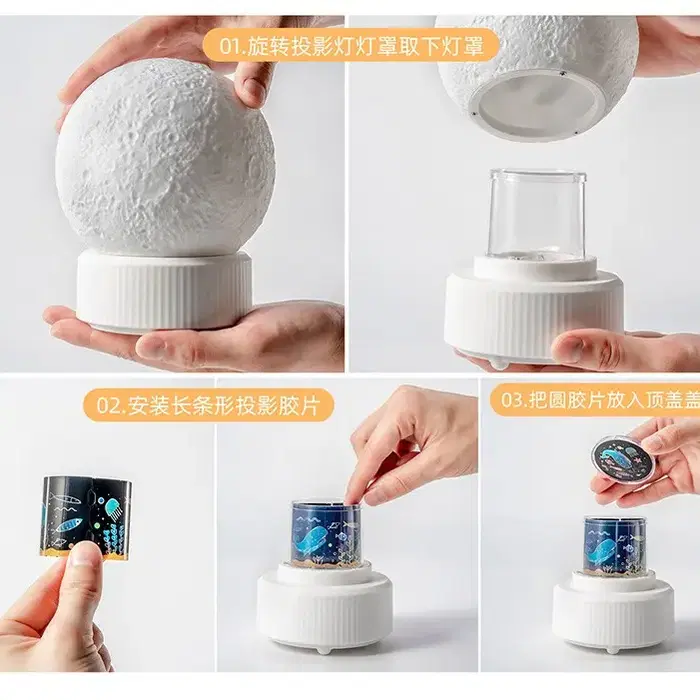 01.旋转投影灯灯罩取下灯罩

02.安装长条形投影胶片

03.把圆胶片放入顶盖盖