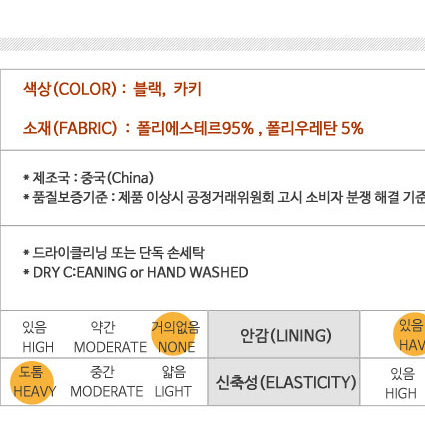 색상(COLOR) : 블랙, 카키

소재(FABRIC) : 폴리에스테르95% , 폴리우레탄 5%

* 제조국 : 중국(China)
* 품질보증기준 : 제품 이상시 공정거래위원회 고시 소비자 분쟁 해결 기준

* 드라이클리닝 또는 단독 손세탁
* DRY C:EANING or HAND WASHED

| 있음 HIGH | 약간 MODERATE | 거의없음 NONE | 안감(LINING) | 있음 HAV |
|---|---|---|---|---|
| 도톰 HEAVY | 중간 MODERATE | 얇음 LIGHT | 신축성(ELASTICITY) | 있음 HIGH |