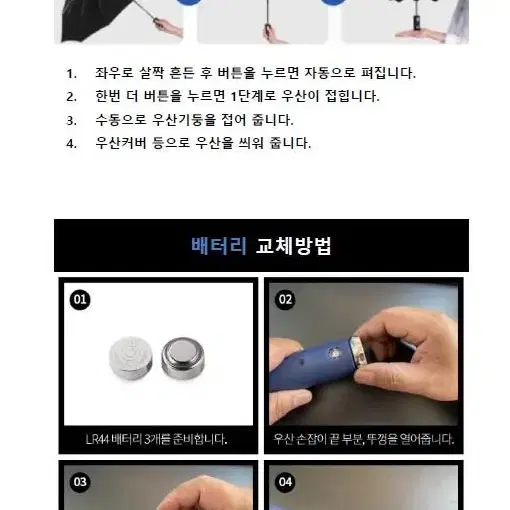 1. 좌우로 살짝 흔든 후 버튼을 누르면 자동으로 펴집니다.
2. 한번 더 버튼을 누르면 1단계로 우산이 접힙니다.
3. 수동으로 우산기둥을 접어 줍니다.
4. 우산커버 등으로 우산을 씌워 줍니다.

배터리 교체방법

01

LR44 배터리 3개를 준비합니다.

02

우산 손잡이 끝 부분, 뚜껑을 열어줍니다.

03

04