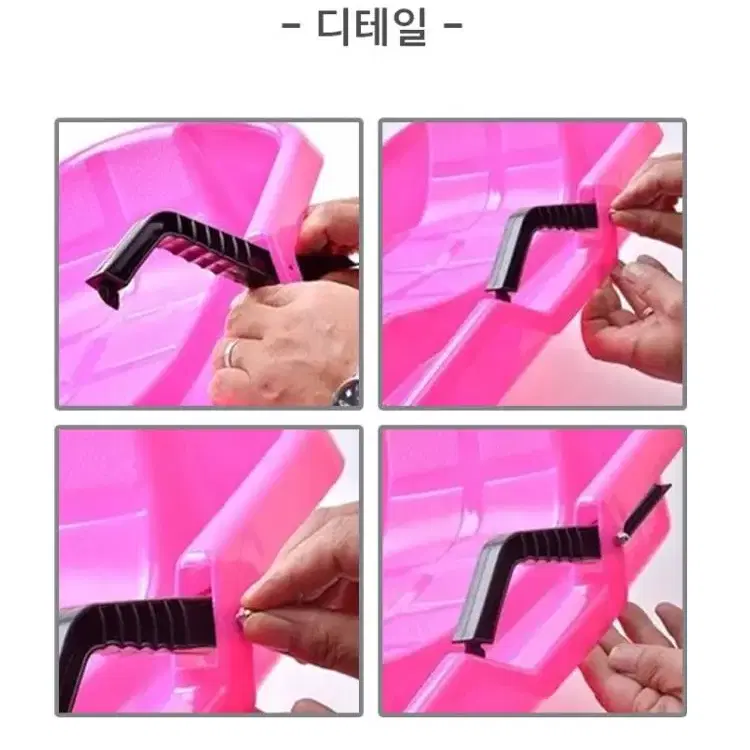 - 디테일 -