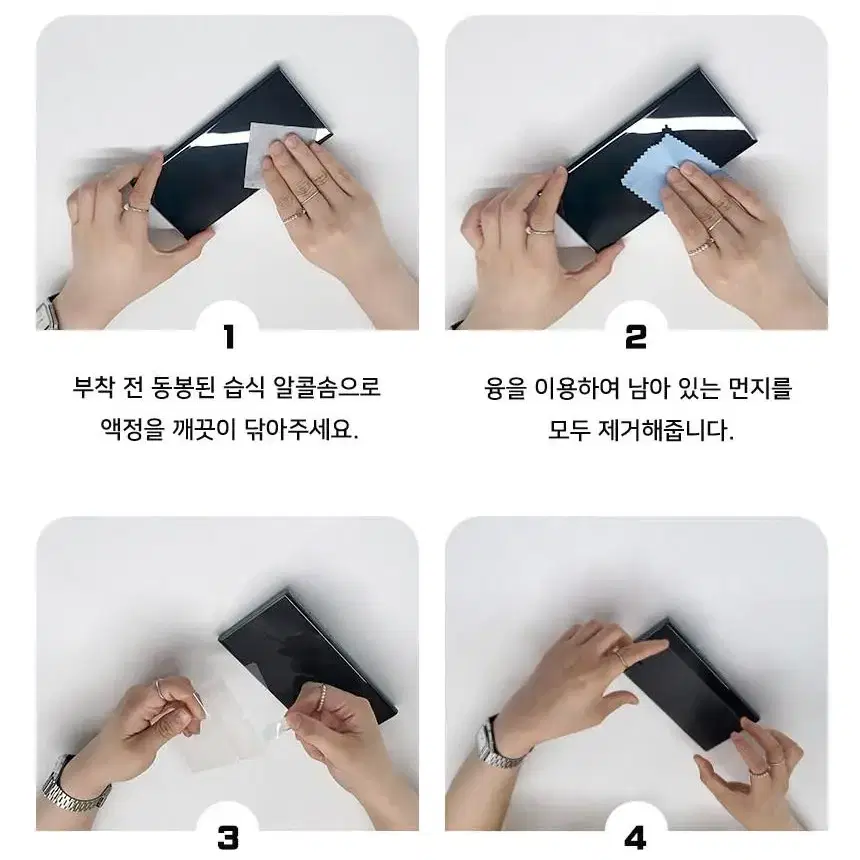 1

부착 전 동봉된 습식 알콜솜으로 액정을 깨끗이 닦아주세요.

2

융을 이용하여 남아 있는 먼지를 모두 제거해줍니다.

3

4