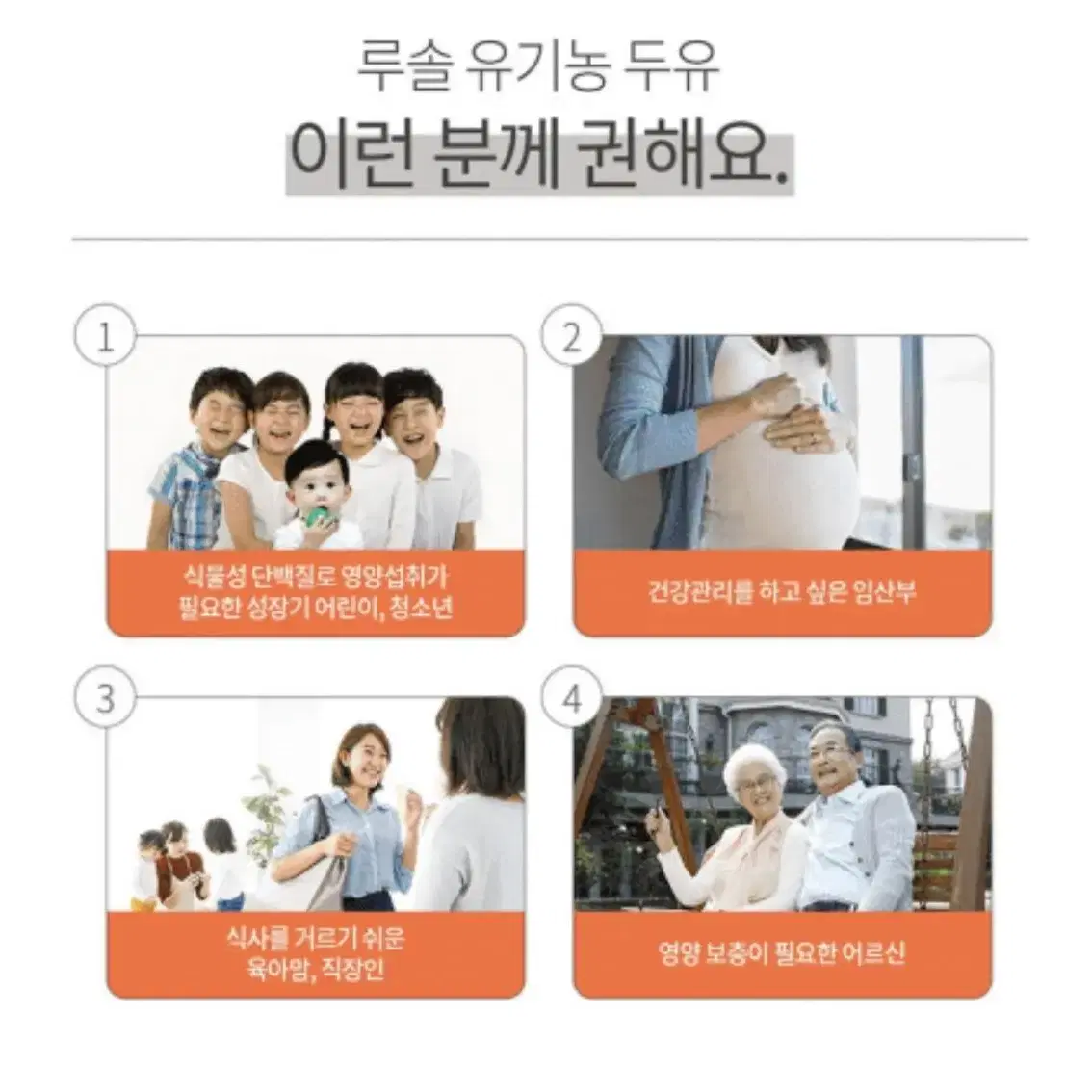 루솔 유기농 두유

이런 분께 권해요.

1

식물성 단백질로 영양섭취가 필요한 성장기 어린이, 청소년

2

건강관리를 하고 싶은 임산부

3

식사를 거르기 쉬운 육아맘, 직장인

4

영양 보충이 필요한 어르신