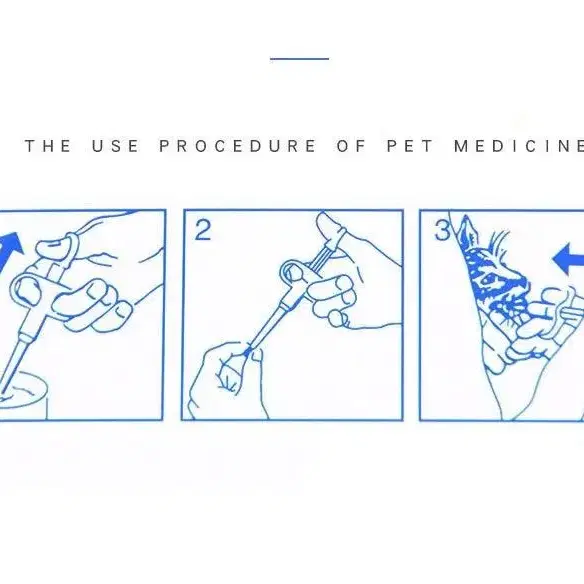 THE USE PROCEDURE OF PET MEDICINE

2

3