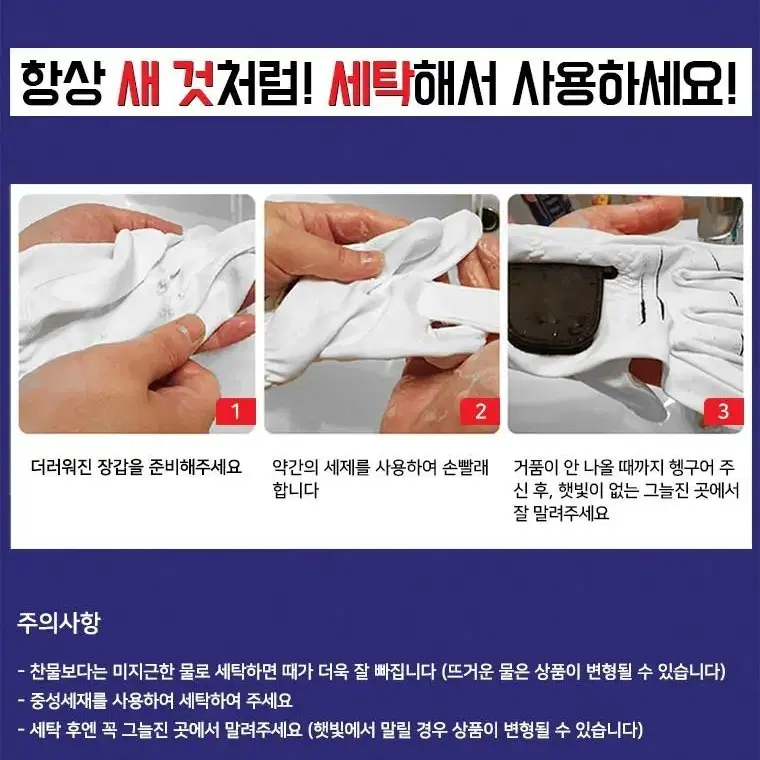 항상 새 것처럼! 세탁해서 사용하세요!

1

더러워진 장갑을 준비해주세요

2

약간의 세제를 사용하여 손빨래 합니다

3

거품이 안 나올 때까지 헹구어 주신 후, 햇빛이 없는 그늘진 곳에서 잘 말려주세요

주의사항

- 찬물보다는 미지근한 물로 세탁하면 때가 더욱 잘 빠집니다 (뜨거운 물은 상품이 변형될 수 있습니다)
- 중성세재를 사용하여 세탁하여 주세요
- 세탁 후엔 꼭 그늘진 곳에서 말려주세요 (햇빛에서 말릴 경우 상품이 변형될 수 있습니다)