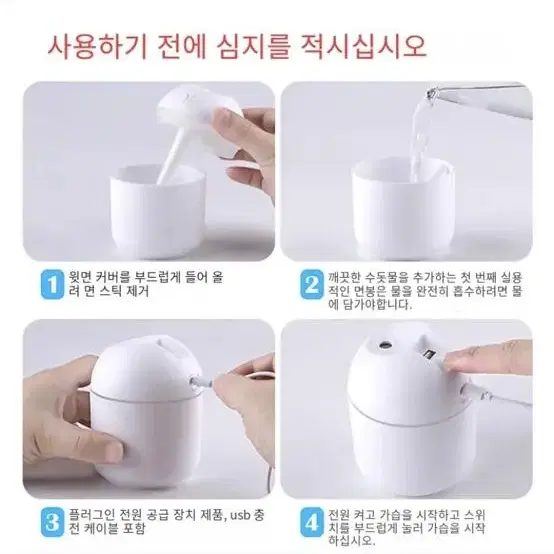 사용하기 전에 심지를 적시십시오

1 윗면 커버를 부드럽게 들어 올려 면 스틱 제거

2 깨끗한 수돗물을 추가하는 첫 번째 실용적인 면봉은 물을 완전히 흡수하려면 물에 담가야합니다.

3 플러그인 전원 공급 장치 제품, usb 충전 케이블 포함

4 전원 켜고 가습을 시작하고 스위치를 부드럽게 눌러 가습을 시작하십시오.