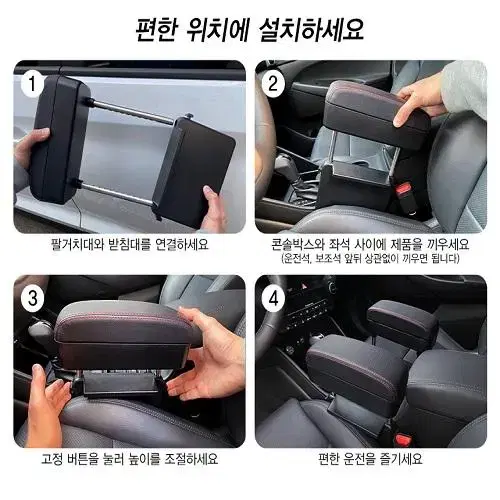 편한 위치에 설치하세요

1

팔거치대와 받침대를 연결하세요

2

콘솔박스와 좌석 사이에 제품을 끼우세요
(운전석, 보조석 앞뒤 상관없이 끼우면 됩니다)

3

고정 버튼을 눌러 높이를 조절하세요

4

편한 운전을 즐기세요