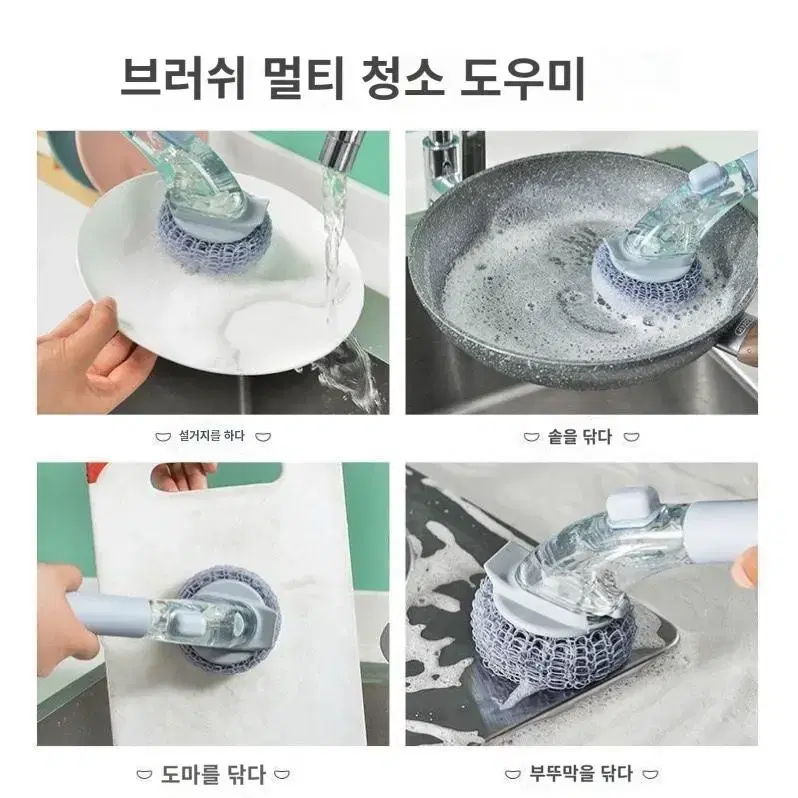 브러쉬 멀티 청소 도우미

설거지를 하다

솥을 닦다

도마를 닦다

부뚜막을 닦다