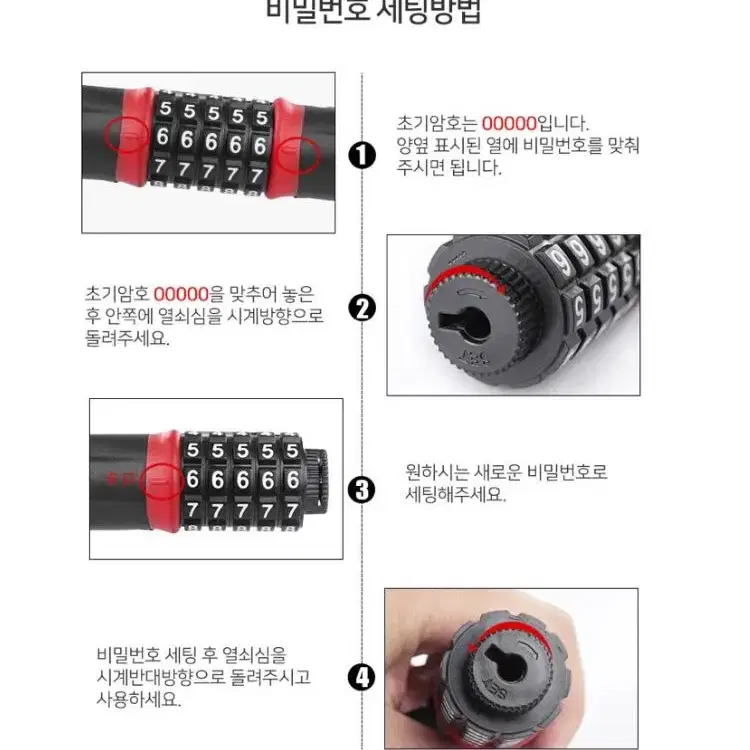 비밀번호 세팅방법

5 5 5 5 5
6 6 6 6 6
7 7 7 7 7

1

초기암호는 00000입니다.
양옆 표시된 열에 비밀번호를 맞춰 주시면 됩니다.

초기암호 00000을 맞추어 놓은 후 안쪽에 열쇠심을 시계방향으로 돌려주세요.

2

SET

5 5 5 5 5
6 6 6 6 6
7 7 7 7 7

3

원하시는 새로운 비밀번호로 세팅해주세요.

비밀번호 세팅 후 열쇠심을 시계반대방향으로 돌려주시고 사용하세요.

4

SET