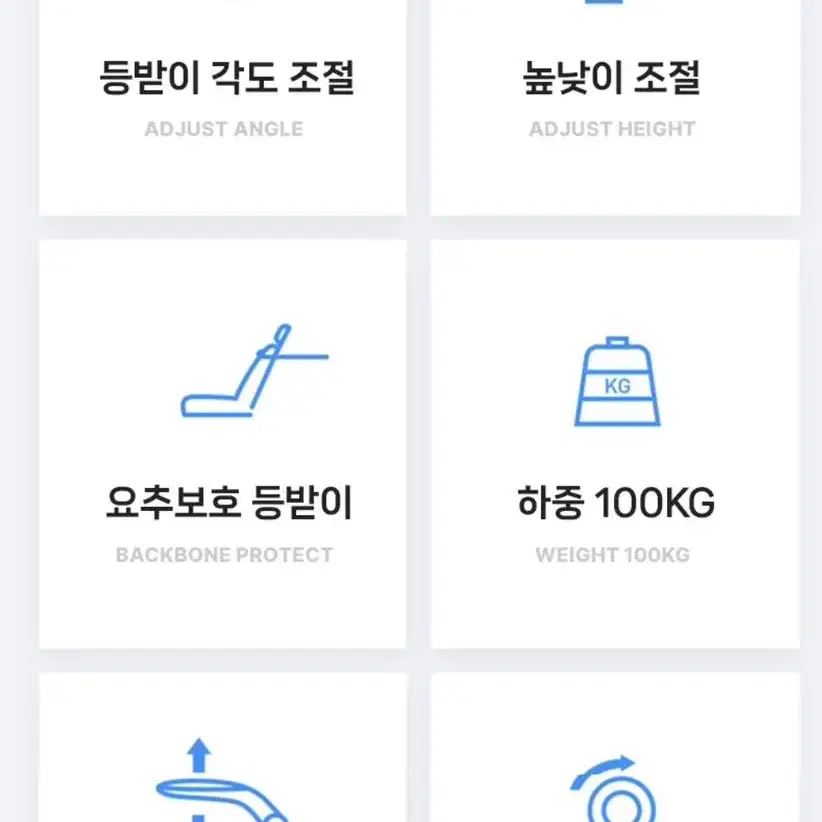 등받이 각도 조절

ADJUST ANGLE

높낮이 조절

ADJUST HEIGHT

요추보호 등받이

BACKBONE PROTECT

KG

하중 100KG

WEIGHT 100KG