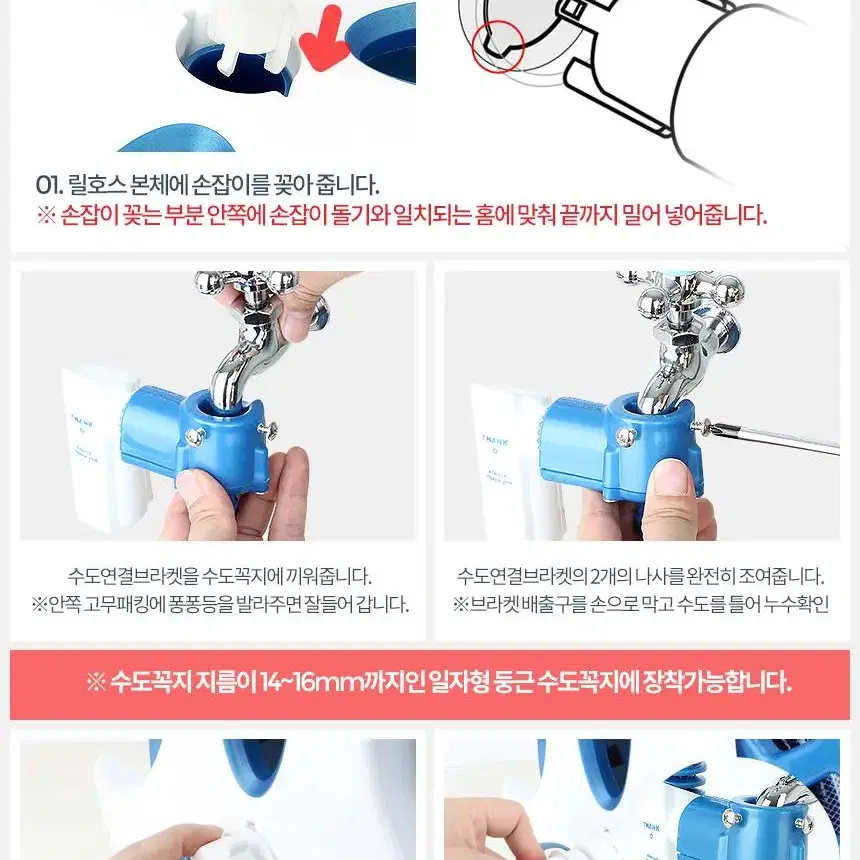 01. 릴호스 본체에 손잡이를 꽂아 줍니다.
※ 손잡이 꽂는 부분 안쪽에 손잡이 돌기와 일치되는 홈에 맞춰 끝까지 밀어 넣어줍니다.

THANK

수도연결브라켓을 수도꼭지에 끼워줍니다.
※안쪽 고무패킹에 퐁퐁등을 발라주면 잘들어 갑니다.

THANK

수도연결브라켓의 2개의 나사를 완전히 조여줍니다.
※브라켓 배출구를 손으로 막고 수도를 틀어 누수확인

※ 수도꼭지 지름이 14~16mm까지인 일자형 둥근 수도꼭지에 장착가능합니다.

THANK