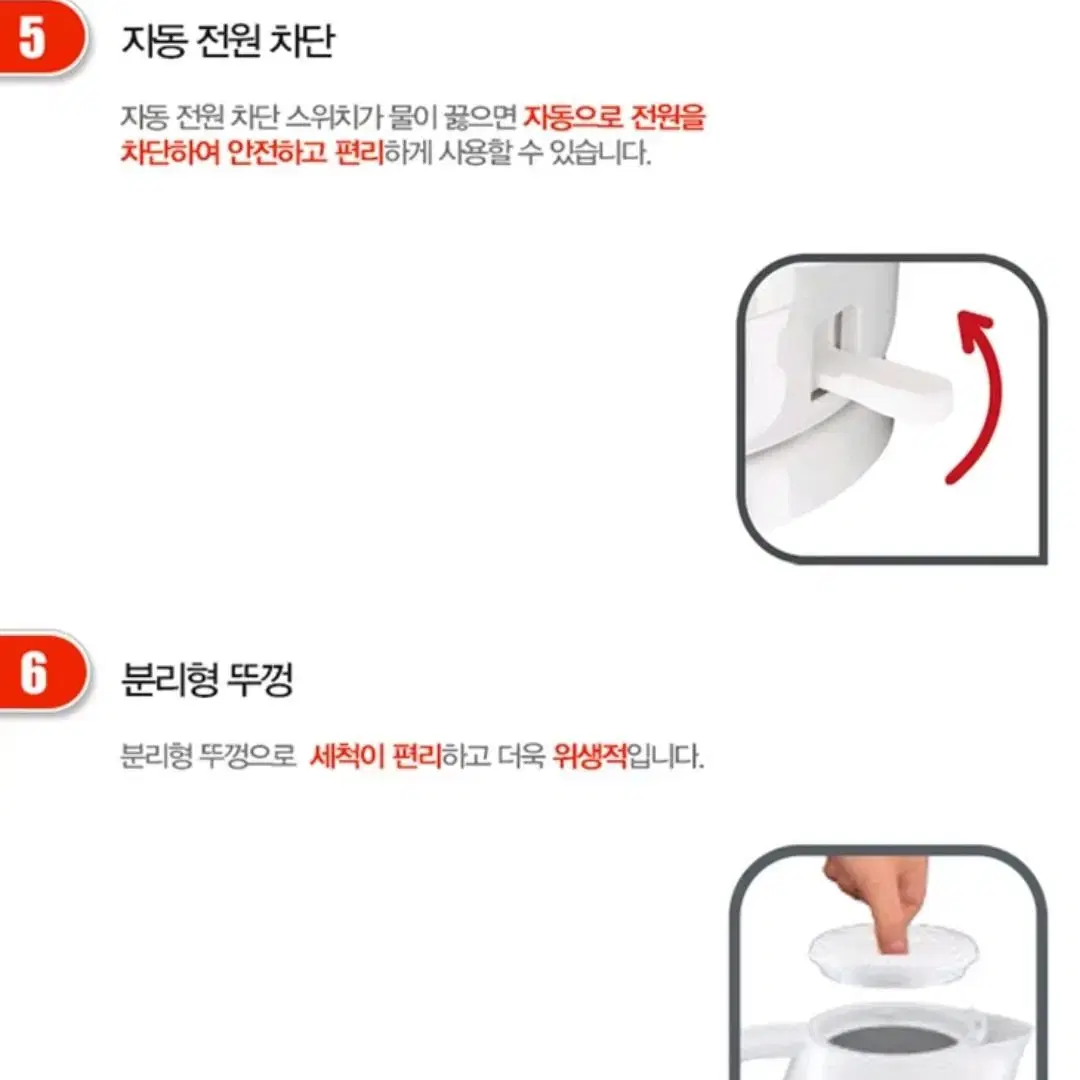 5

자동 전원 차단

자동 전원 차단 스위치가 물이 끓으면 자동으로 전원을 차단하여 안전하고 편리하게 사용할 수 있습니다.

6

분리형 뚜껑

분리형 뚜껑으로 세척이 편리하고 더욱 위생적입니다.