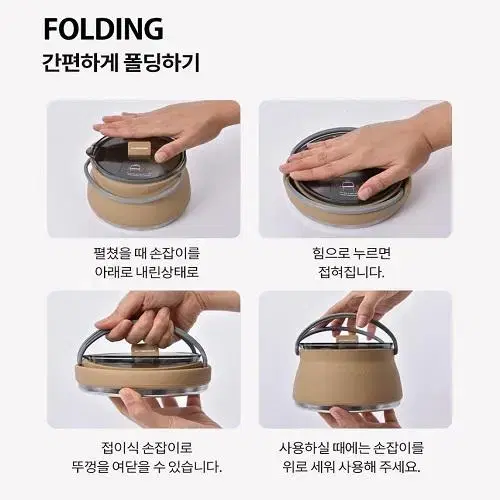 FOLDING
간편하게 폴딩하기

펼쳤을 때 손잡이를 아래로 내린상태로

힘으로 누르면 접혀집니다.

접이식 손잡이로 뚜껑을 여닫을 수 있습니다.

사용하실 때에는 손잡이를 위로 세워 사용해 주세요.