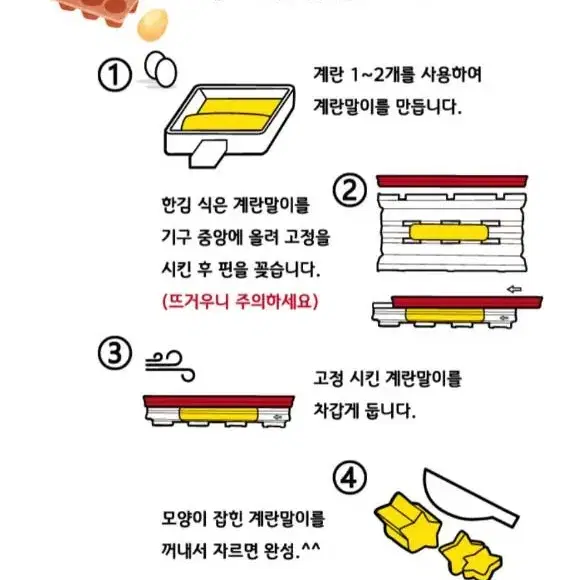 ①

계란 1~2개를 사용하여 계란말이를 만듭니다.

②

한김 식은 계란말이를 기구 중앙에 올려 고정을 시킨 후 핀을 꽂습니다.

(뜨거우니 주의하세요)

③

고정 시킨 계란말이를 차갑게 둡니다.

④

모양이 잡힌 계란말이를 꺼내서 자르면 완성.^^