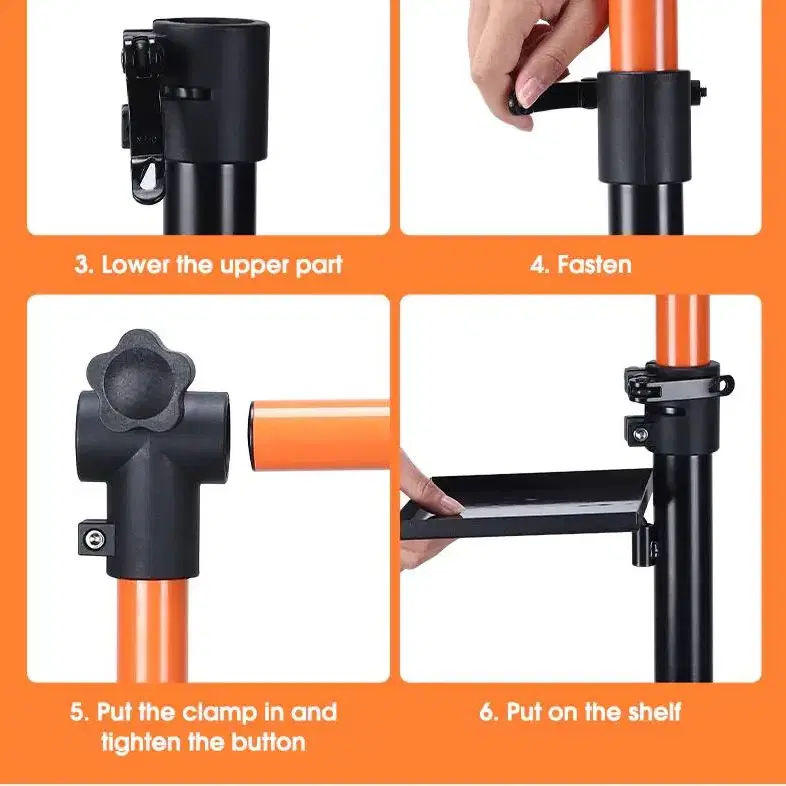 3. Lower the upper part

4. Fasten

5. Put the clamp in and tighten the button

6. Put on the shelf