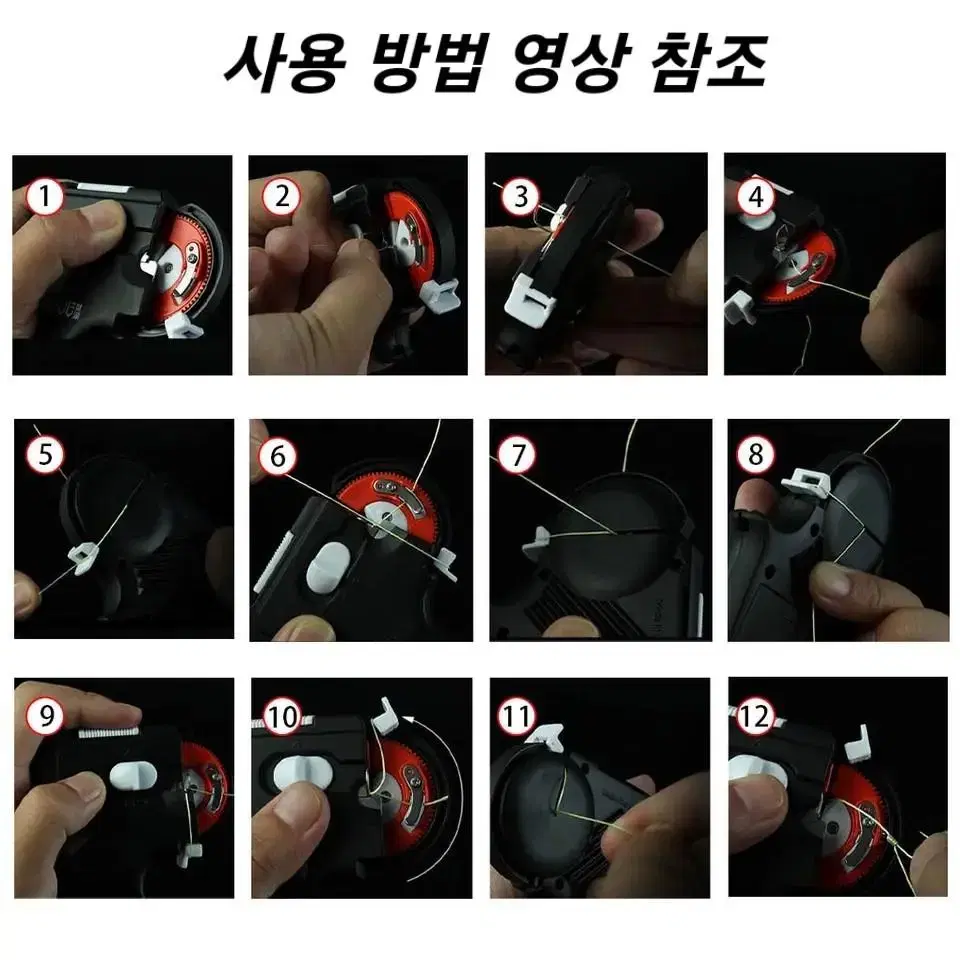 사용 방법 영상 참조

1

2

3

4

5

6

7

8

9

10

11

12