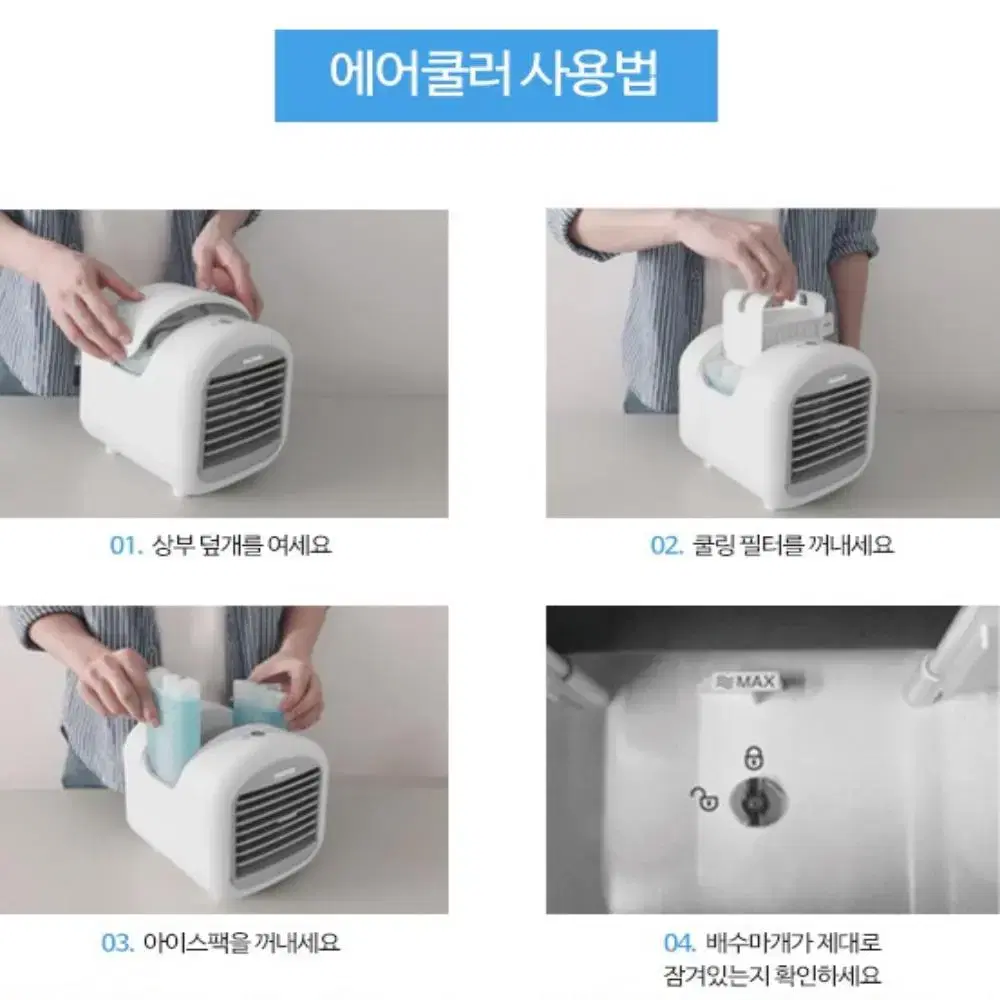 에어쿨러 사용법

01. 상부 덮개를 여세요

02. 쿨링 필터를 꺼내세요

03. 아이스팩을 꺼내세요

MAX

04. 배수마개가 제대로 잠겨있는지 확인하세요