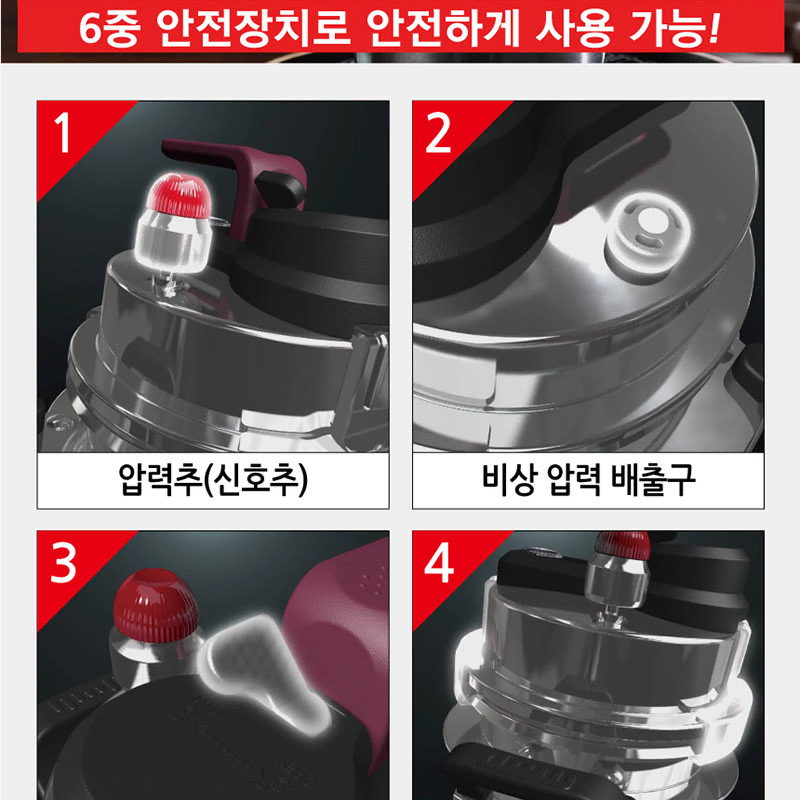 6중 안전장치로 안전하게 사용 가능!

1

압력추(신호추)

2

비상 압력 배출구

3

4