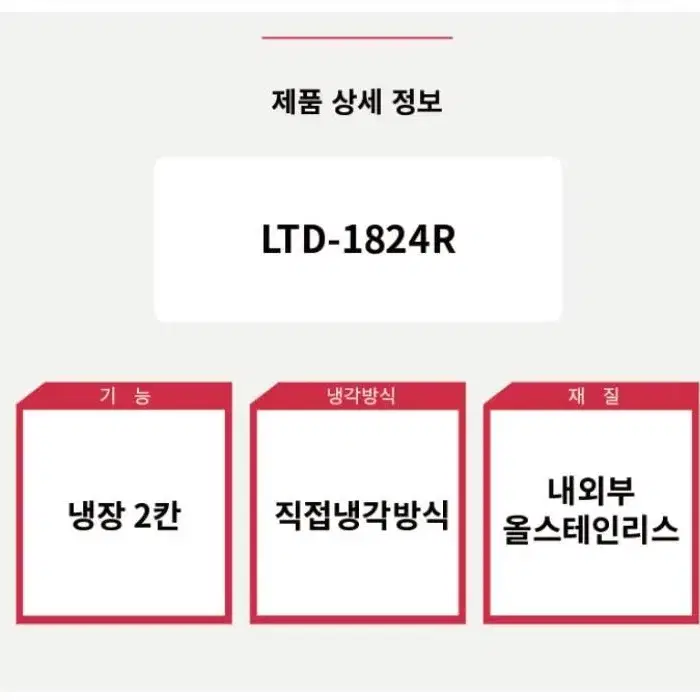 제품 상세 정보

LTD-1824R

기 능

냉장 2칸

냉각방식

직접냉각방식

재 질

내외부
올스테인리스