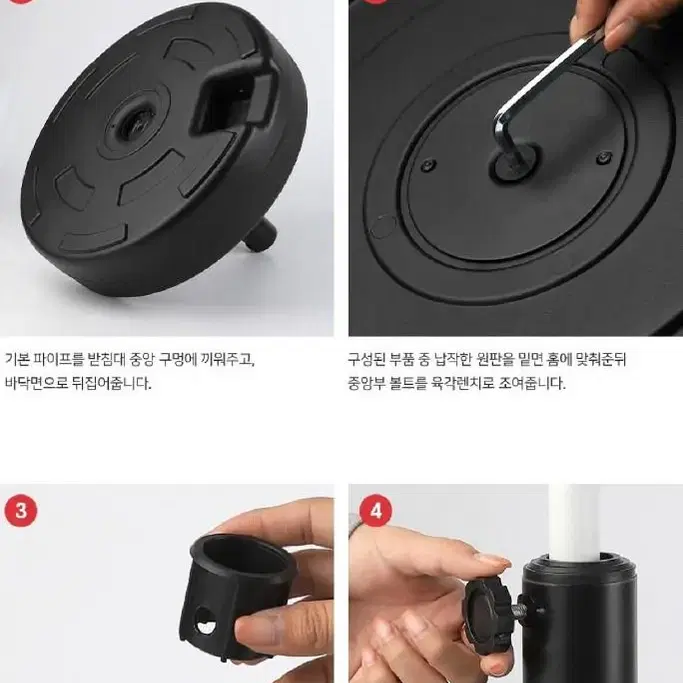 기본 파이프를 받침대 중앙 구멍에 끼워주고,
바닥면으로 뒤집어줍니다.

구성된 부품 중 납작한 원판을 밑면 홈에 맞춰준뒤
중앙부 볼트를 육각렌치로 조여줍니다.

3

4